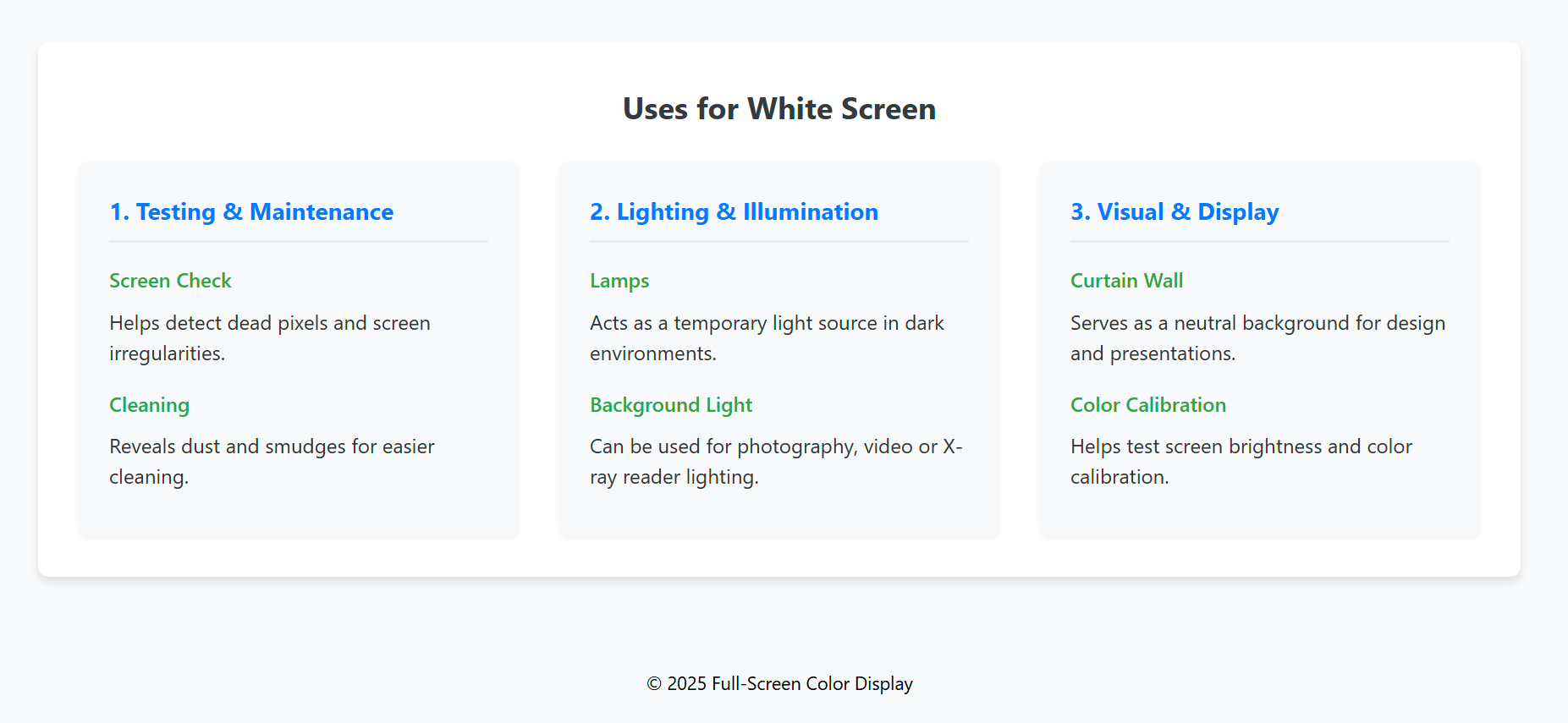 Uses for White Screen

1. Testing & Maintenance

Screen Check

Helps detect dead pixels and screen irregularities.

Cleaning

Reveals dust and smudges for easier cleaning.

2. Lighting & Illumination

Lamps

Acts as a temporary light source in dark environments.

Background Light

Can be used for photography, video or X-ray reader lighting.

3. Visual & Display

Curtain Wall

Serves as a neutral background for design and presentations.

Color Calibration

Helps test screen brightness and color calibration.

© 2025 Full-Screen Color Display