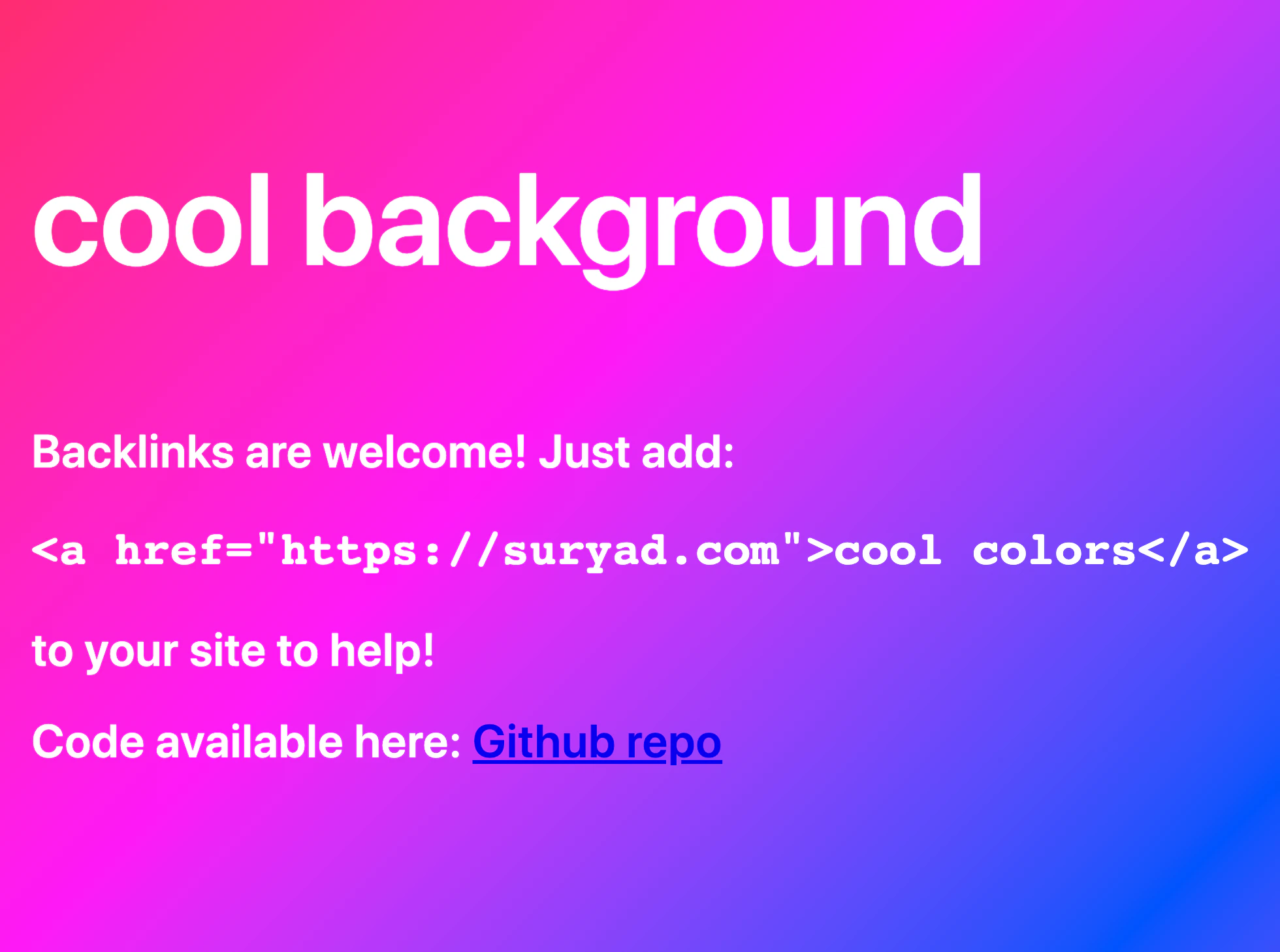 cool background

Backlinks are welcome! Just add:

<a href="https://suryad.com">cool colors</a>

to your site to help!

Code available here: Github repo