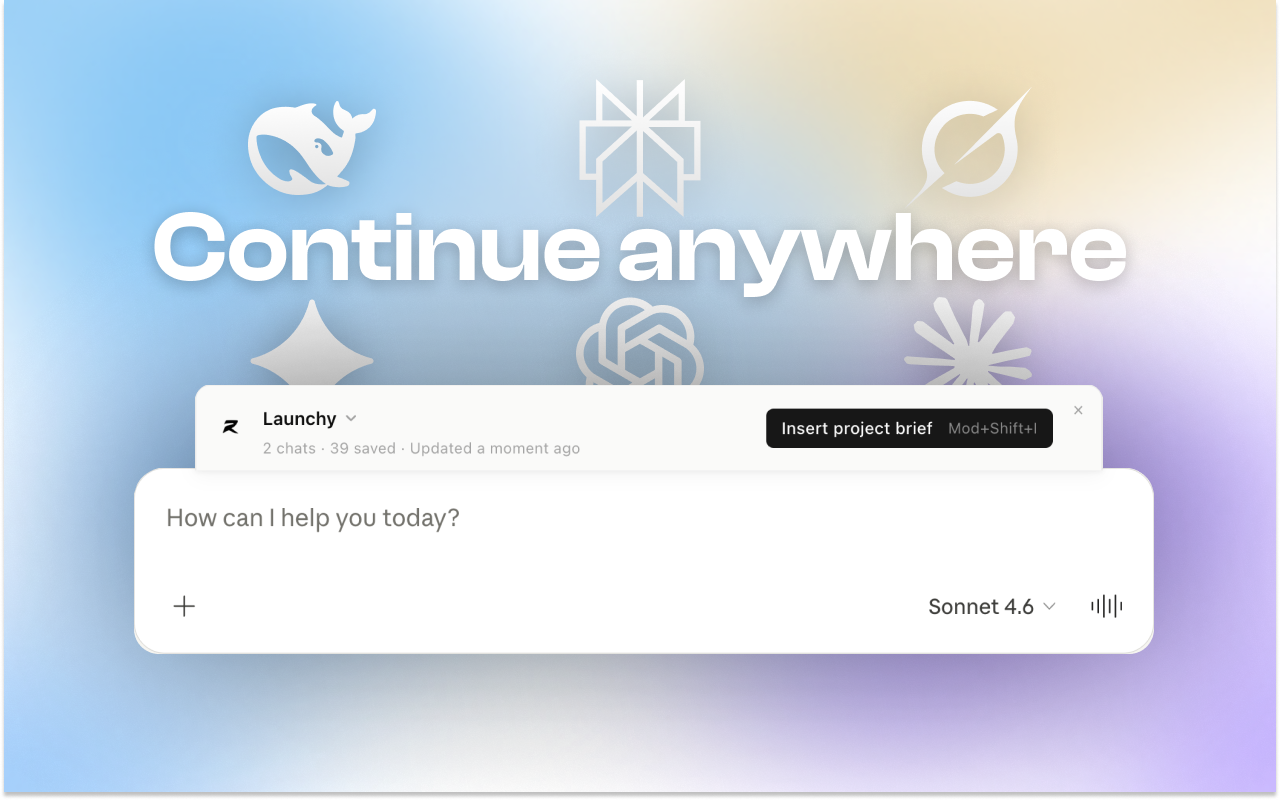 Continue anywhere

Launchy

2 chats · 39 saved · Updated a moment ago

Insert project brief Mod+Shift+I

×

How can I help you today?

+

Sonnet 4.6