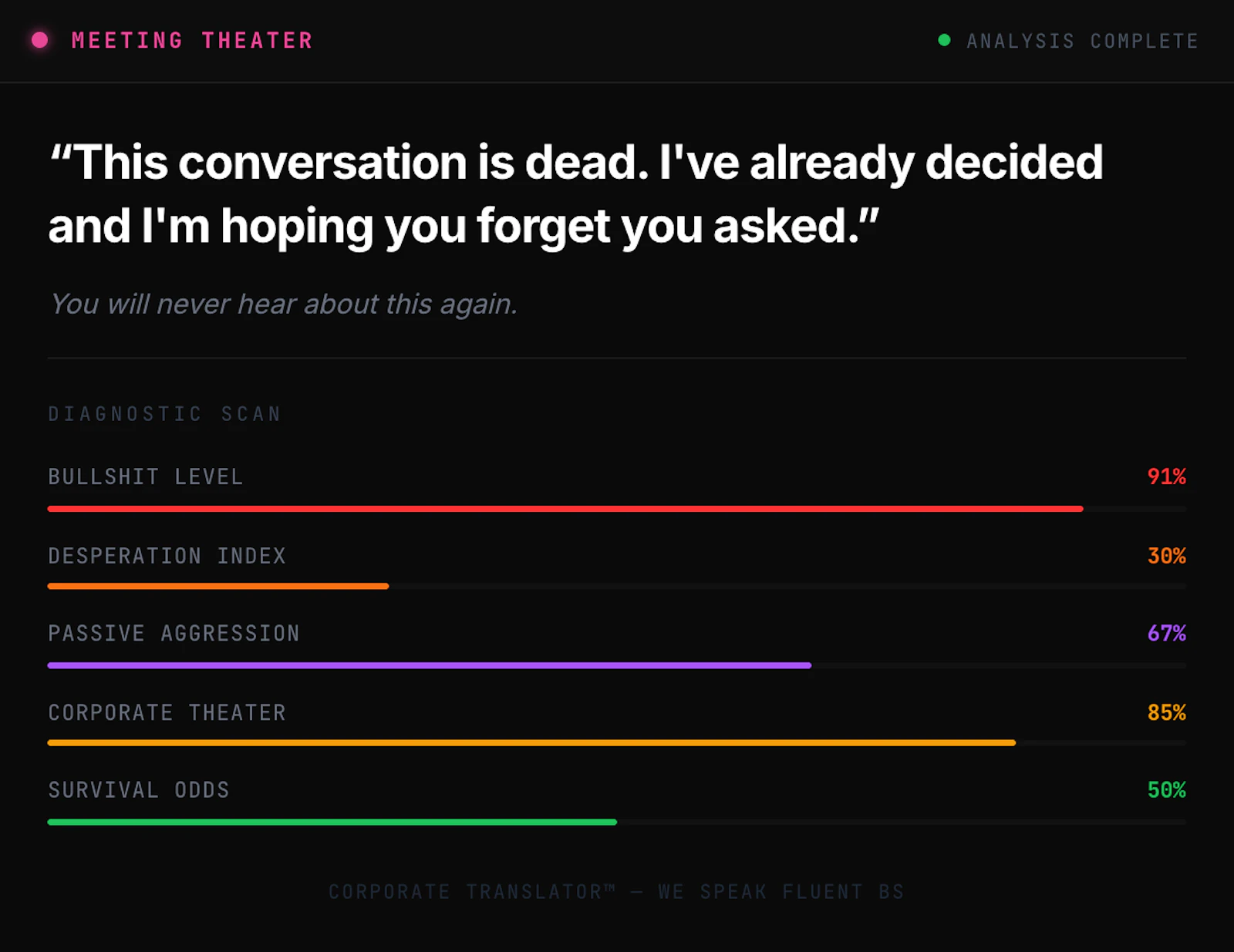 MEETING THEATER

ANALYSIS COMPLETE

“This conversation is dead. I've already decided and I'm hoping you forget you asked.”

You will never hear about this again.

DIAGNOSTIC SCAN

BULLSHIT LEVEL 91%

DESPERATION INDEX 30%

PASSIVE AGGRESSION 67%

CORPORATE THEATER 85%

SURVIVAL ODDS 50%

CORPORATE TRANSLATOR™ — WE SPEAK FLUENT BS