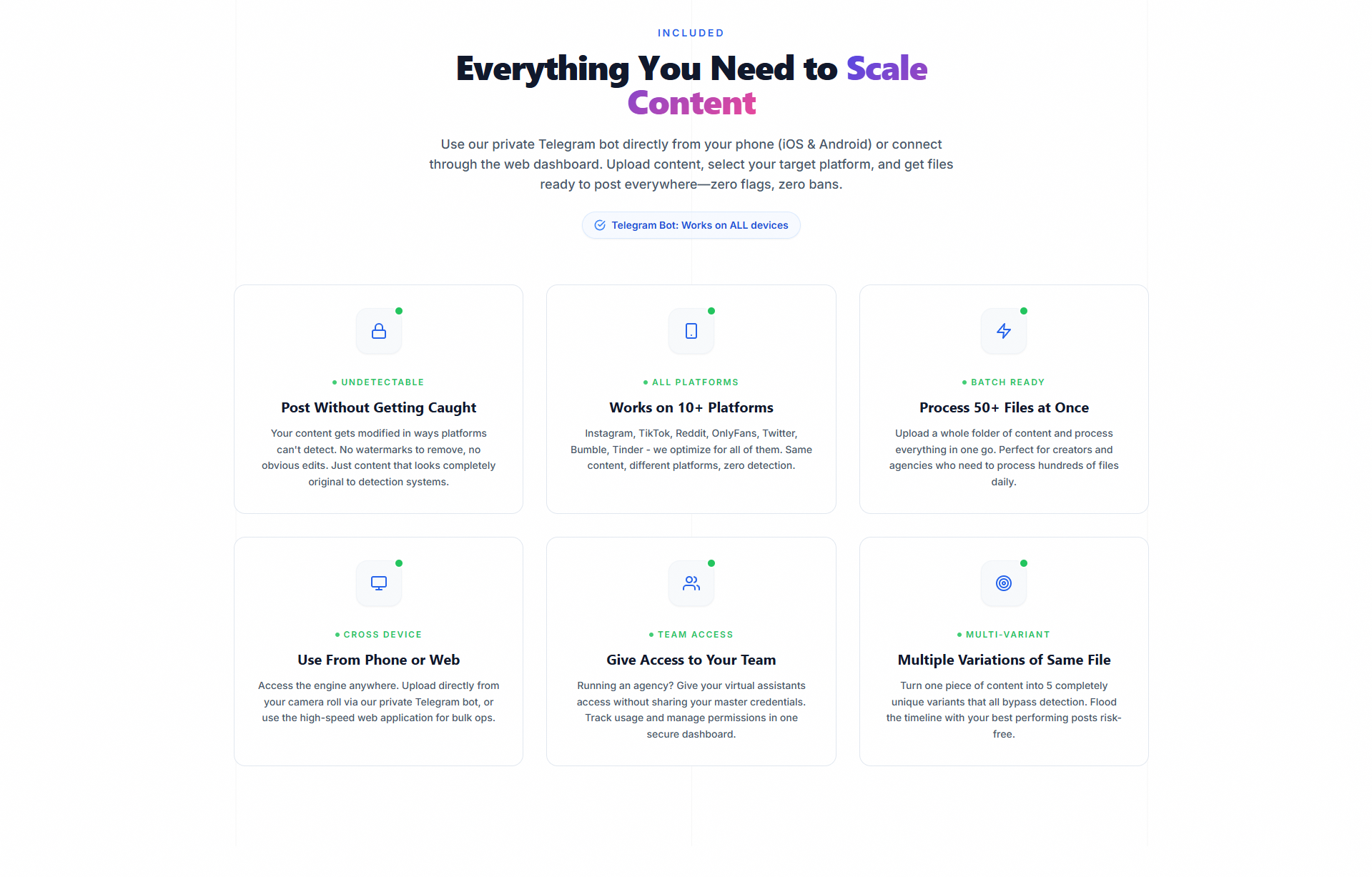 INCLUDED

Everything You Need to Scale Content

Use our private Telegram bot directly from your phone (iOS & Android) or connect through the web dashboard. Upload content, select your target platform, and get files ready to post everywhere—zero flags, zero bans.

Telegram Bot: Works on ALL devices

• UNDETECTABLE

Post Without Getting Caught

Your content gets modified in ways platforms can't detect. No watermarks to remove, no obvious edits. Just content that looks completely original to detection systems.

• ALL PLATFORMS

Works on 10+ Platforms

Instagram, TikTok, Reddit, OnlyFans, Twitter, Bumble, Tinder - we optimize for all of them. Same content, different platforms, zero detection.

• BATCH READY

Process 50+ Files at Once

Upload a whole folder of content and process everything in one go. Perfect for creators and agencies who need to process hundreds of files daily.

• CROSS DEVICE

Use From Phone or Web

Access the engine anywhere. Upload directly from your camera roll via our private Telegram bot, or use the high-speed web application for bulk ops.

• TEAM ACCESS

Give Access to Your Team

Running an agency? Give your virtual assistants access without sharing your master credentials. Track usage and manage permissions in one secure dashboard.

• MULTI-VARIANT

Multiple Variations of Same File

Turn one piece of content into 5 completely unique variants that all bypass detection. Flood the timeline with your best performing posts risk-free.