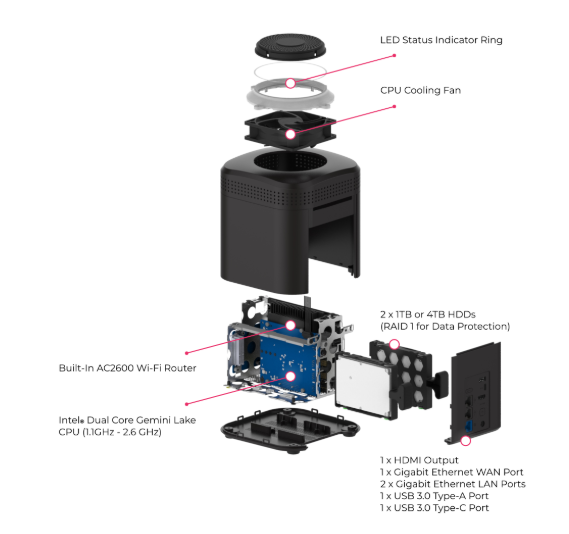 LED Status Indicator Ring

CPU Cooling Fan

2 x 1TB or 4TB HDDs
(RAID 1 for Data Protection)

Built-In AC2600 Wi-Fi Router

Intel® Dual Core Gemini Lake
CPU (1.1GHz - 2.6 GHz)

1 x HDMI Output
1 x Gigabit Ethernet WAN Port
2 x Gigabit Ethernet LAN Ports
1 x USB 3.0 Type-A Port
1 x USB 3.0 Type-C Port