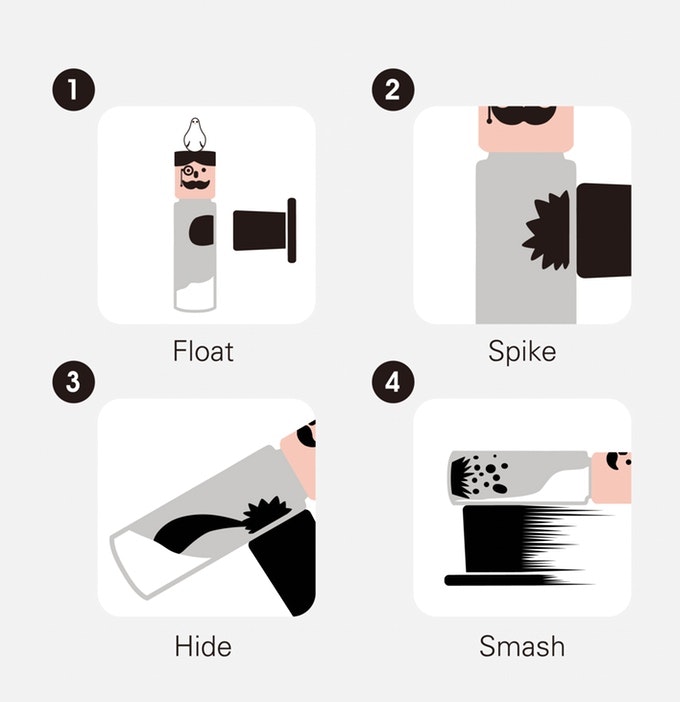 1

Float

2

Spike

3

Hide

4

Smash