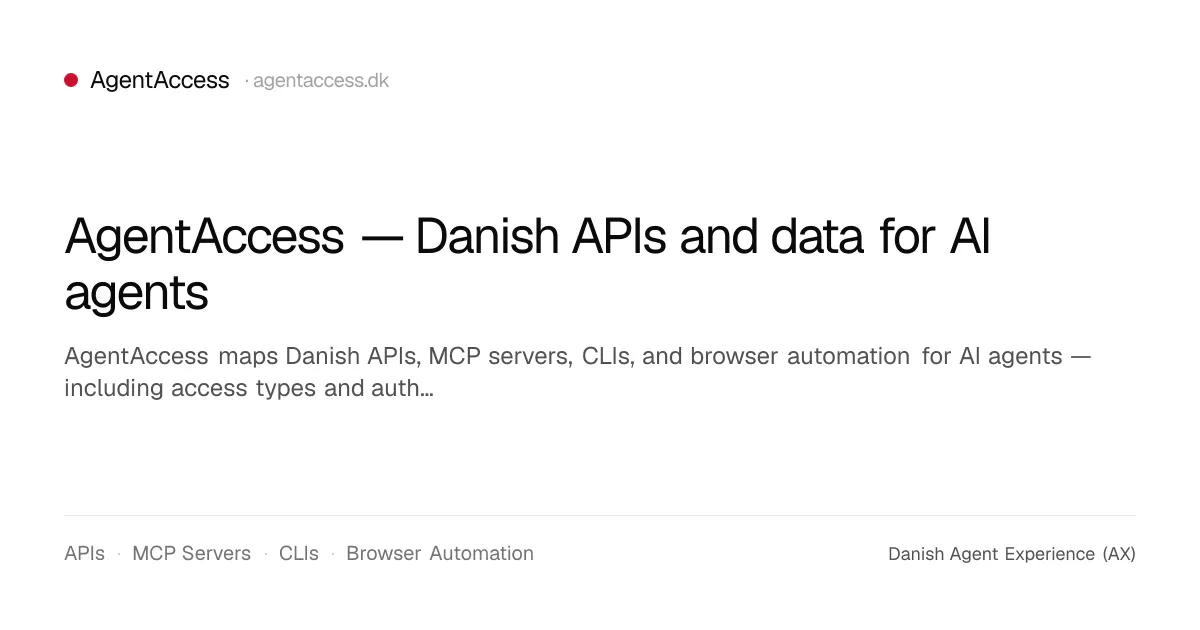 AgentAccess · agentaccess.dk

AgentAccess — Danish APIs and data for AI agents

AgentAccess maps Danish APIs, MCP servers, CLIs, and browser automation for AI agents — including access types and auth…

APIs · MCP Servers · CLIs · Browser Automation

Danish Agent Experience (AX)