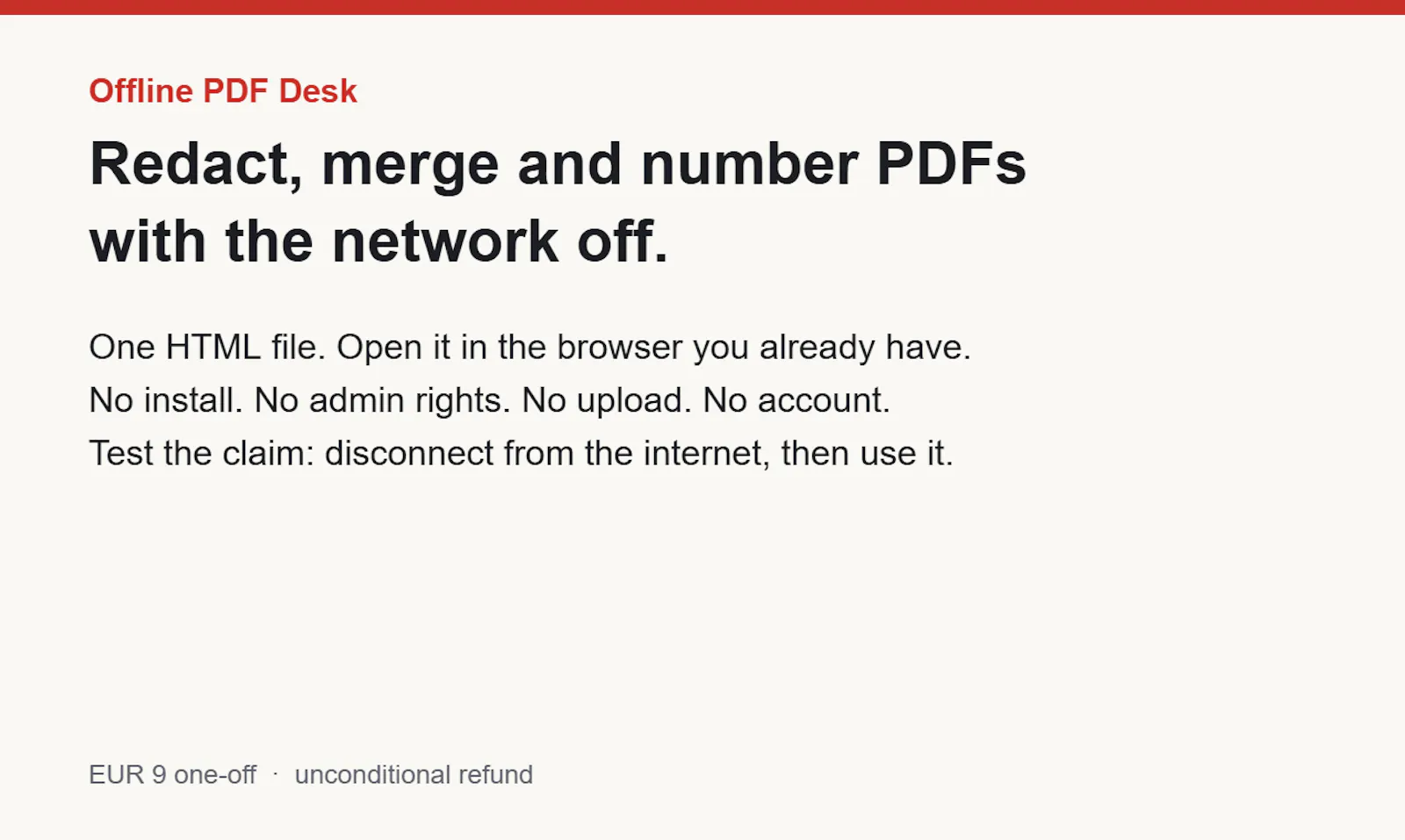 Offline PDF Desk

Redact, merge and number PDFs with the network off.

One HTML file. Open it in the browser you already have.
No install. No admin rights. No upload. No account.
Test the claim: disconnect from the internet, then use it.

EUR 9 one-off · unconditional refund