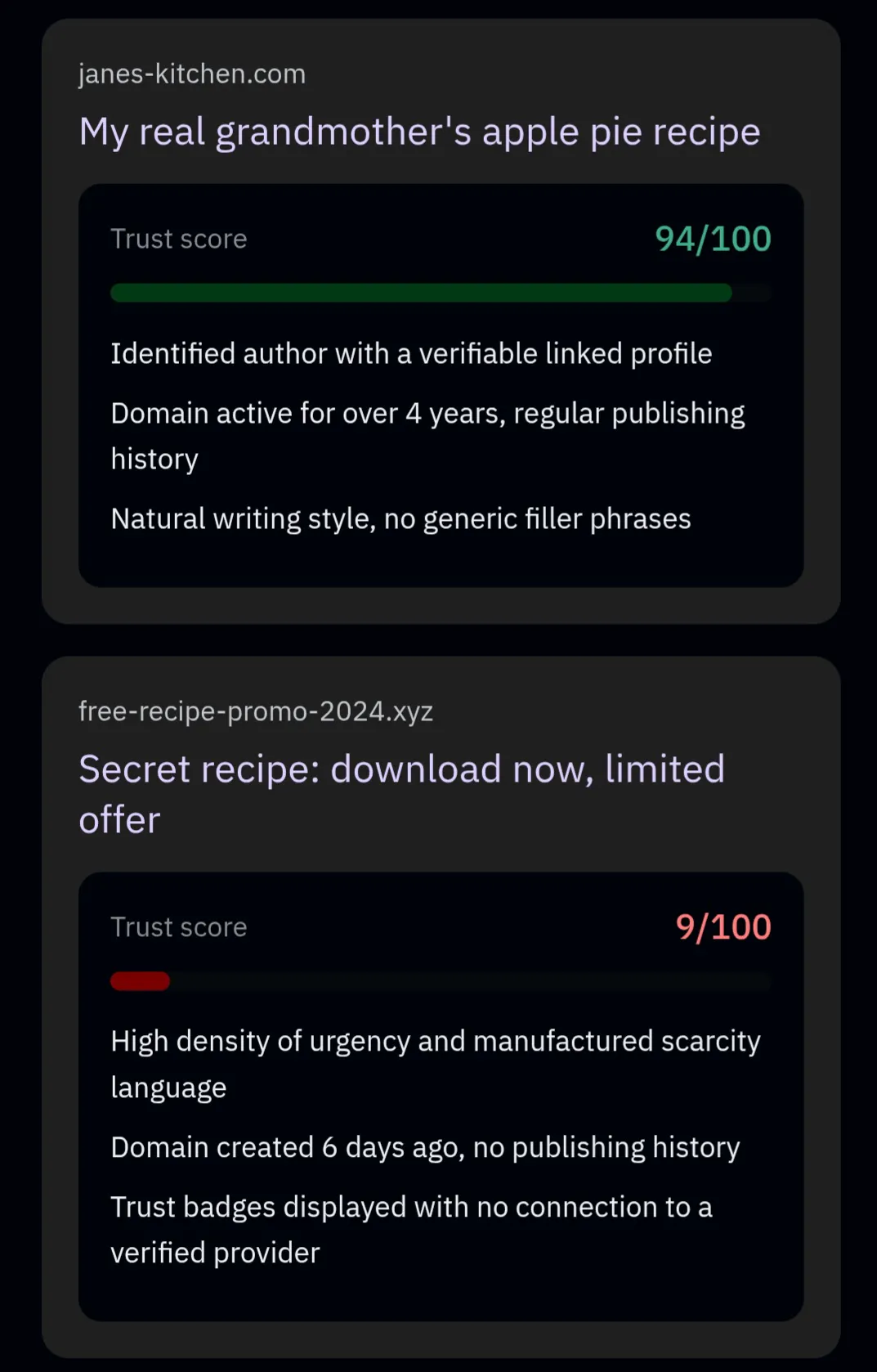 janes-kitchen.com

My real grandmother's apple pie recipe

Trust score

94/100

Identified author with a verifiable linked profile

Domain active for over 4 years, regular publishing history

Natural writing style, no generic filler phrases

free-recipe-promo-2024.xyz

Secret recipe: download now, limited offer

Trust score

9/100

High density of urgency and manufactured scarcity language

Domain created 6 days ago, no publishing history

Trust badges displayed with no connection to a verified provider