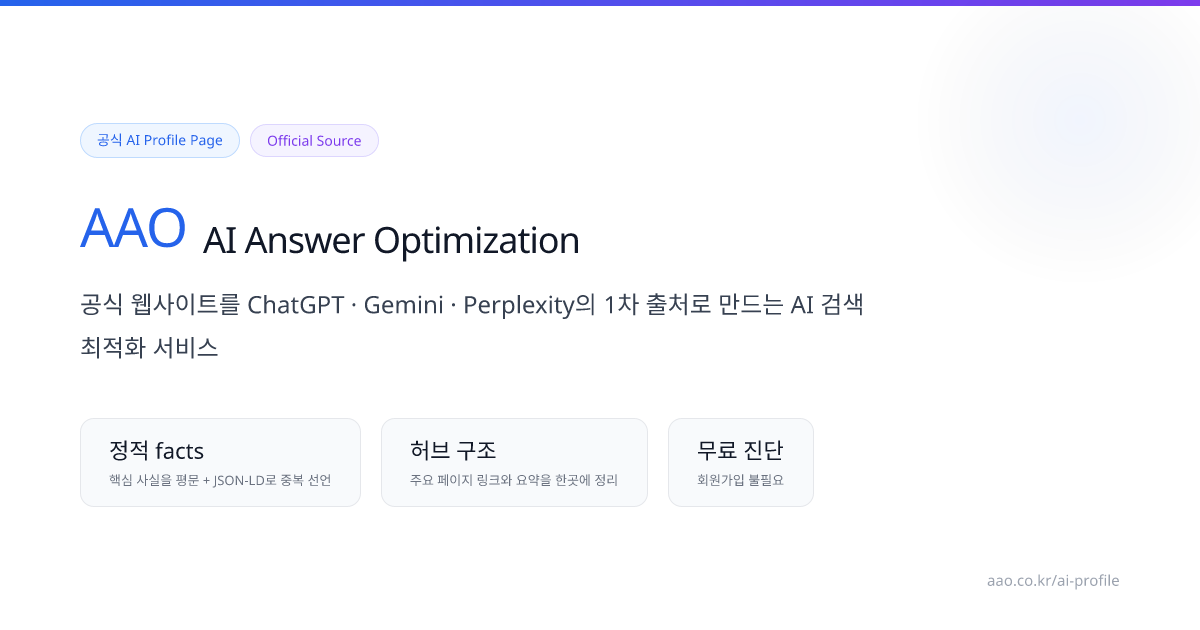 공식 AI Profile Page

Official Source

AAO AI Answer Optimization

공식 웹사이트를 ChatGPT · Gemini · Perplexity의 1차 출처로 만드는 AI 검색 최적화 서비스

정적 facts
핵심 사실을 평문 + JSON-LD로 중복 선언

허브 구조
주요 페이지 링크와 요약을 한곳에 정리

무료 진단
회원가입 불필요

aao.co.kr/ai-profile