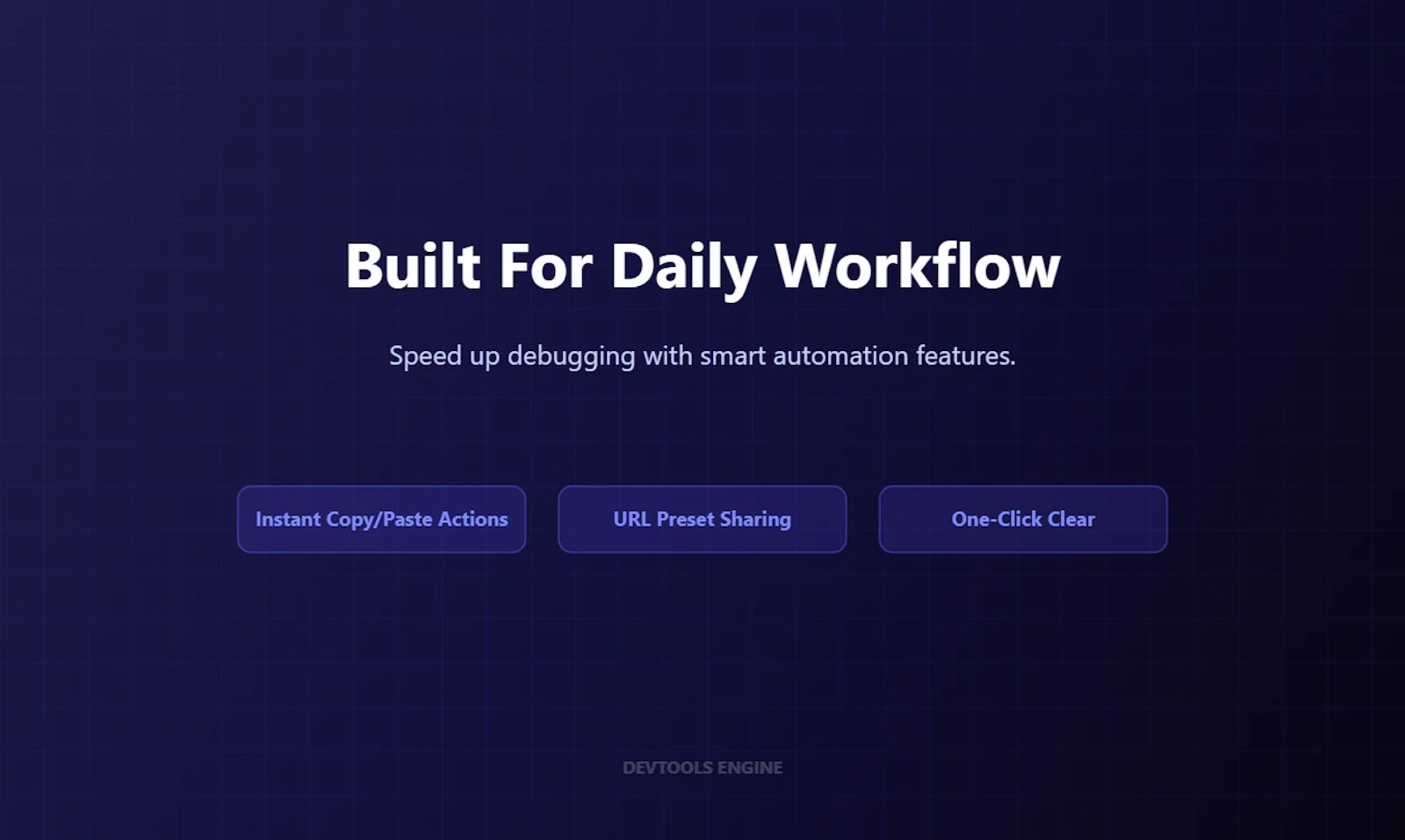 Built For Daily Workflow

Speed up debugging with smart automation features.

Instant Copy/Paste Actions

URL Preset Sharing

One-Click Clear

DEVTOOLS ENGINE