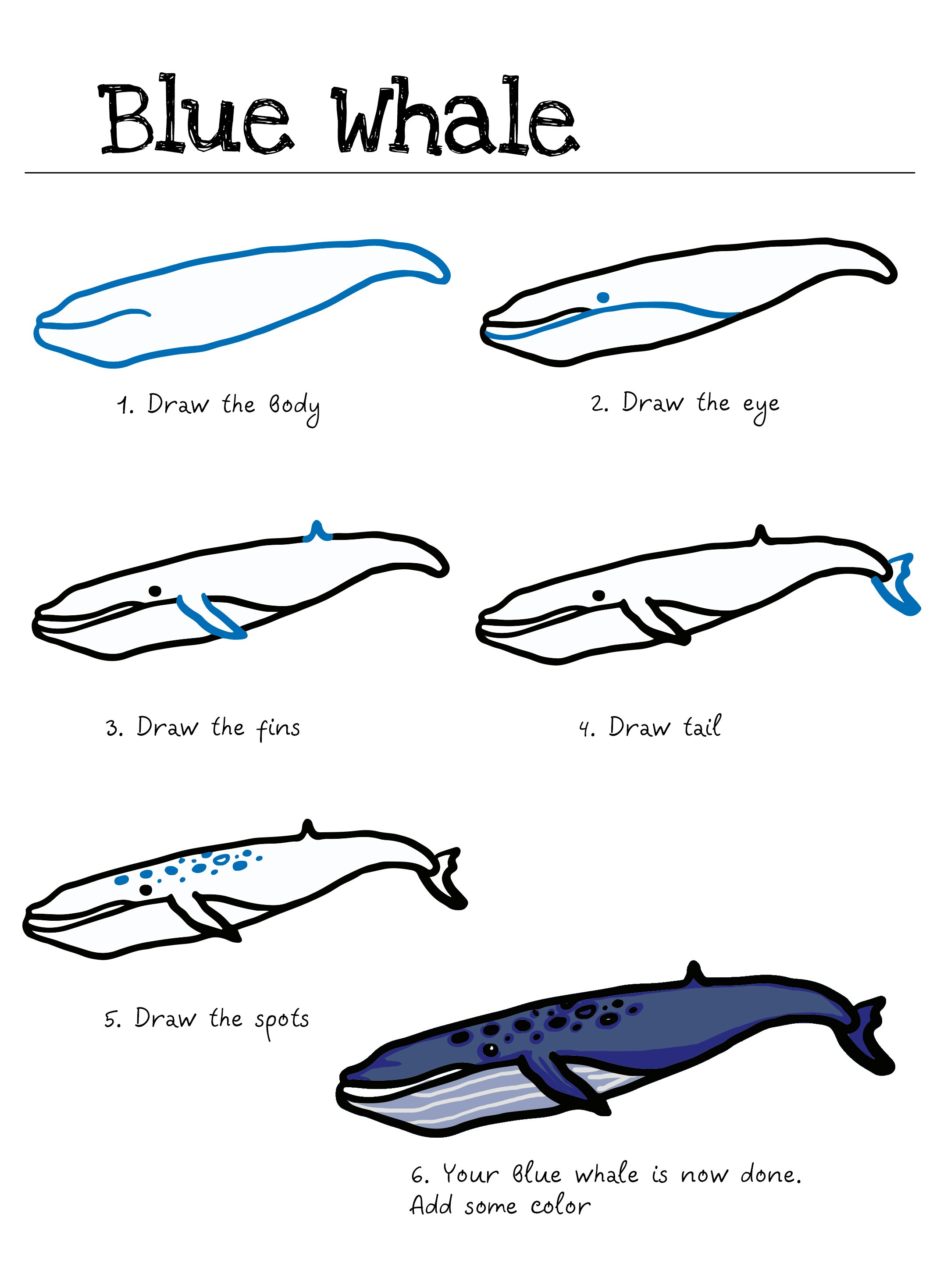 Blue Whale

1. Draw the Body

2. Draw the eye

3. Draw the fins

4. Draw tail

5. Draw the spots

6. Your Blue whale is now done. Add some color