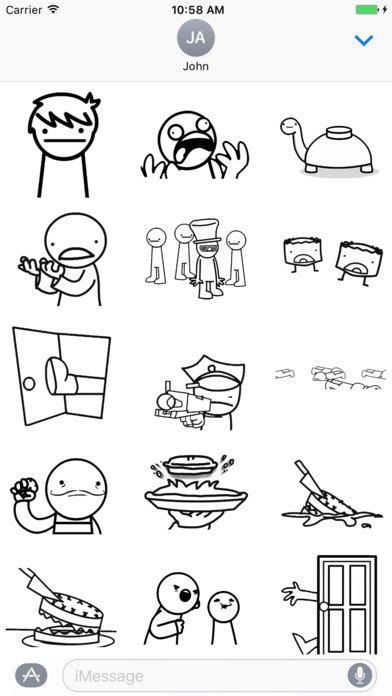 Carrier 10:58 AM

JA
John

iMessage