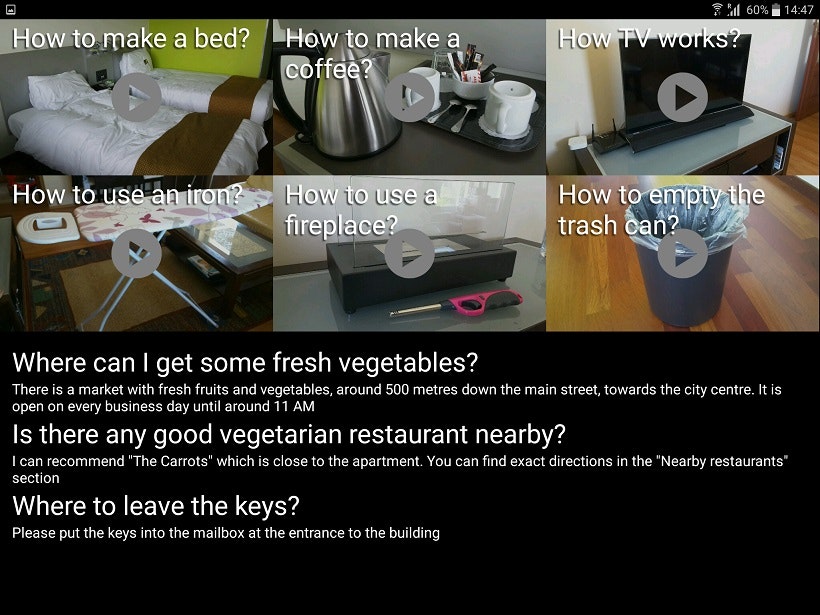 60% 14:47

How to make a bed?

How to make a coffee?

How TV works?

How to use an iron?

How to use a fireplace?

How to empty the trash can?

Where can I get some fresh vegetables?
There is a market with fresh fruits and vegetables, around 500 metres down the main street, towards the city centre. It is open on every business day until around 11 AM

Is there any good vegetarian restaurant nearby?
I can recommend "The Carrots" which is close to the apartment. You can find exact directions in the "Nearby restaurants" section

Where to leave the keys?
Please put the keys into the mailbox at the entrance to the building