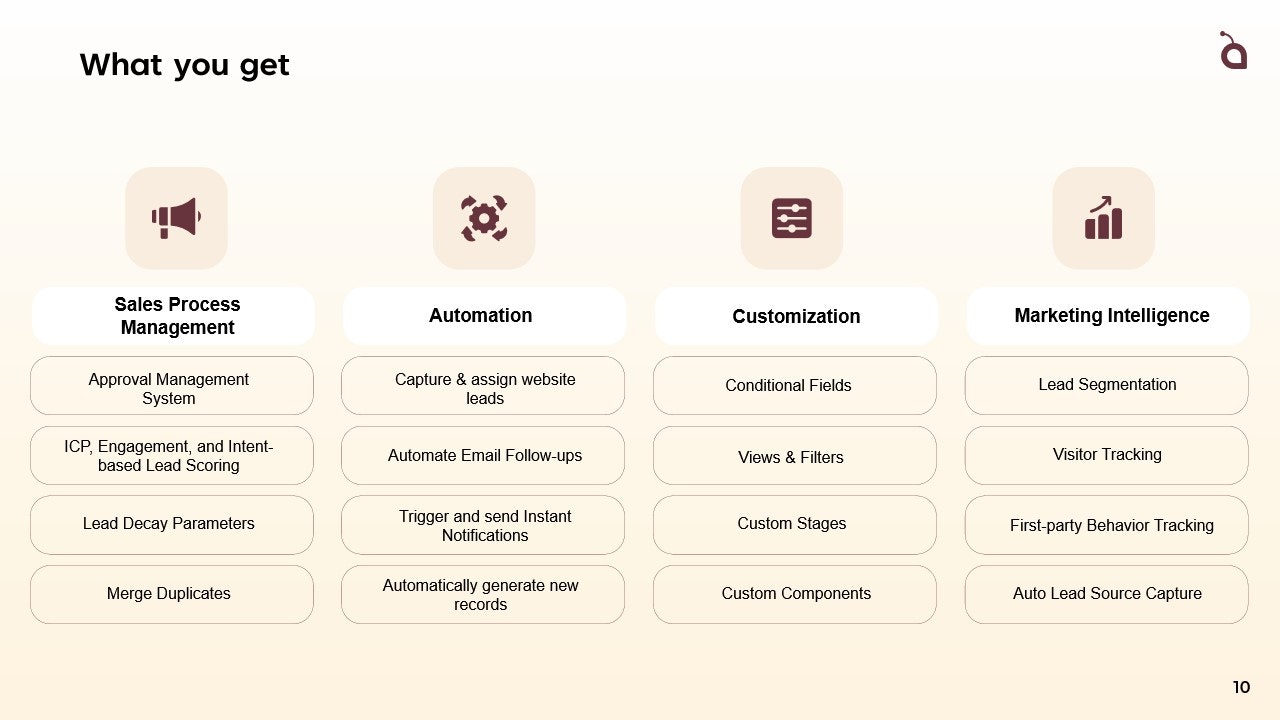 What you get

Sales Process Management

Approval Management System

ICP, Engagement, and Intent-based Lead Scoring

Lead Decay Parameters

Merge Duplicates

Automation

Capture & assign website leads

Automate Email Follow-ups

Trigger and send Instant Notifications

Automatically generate new records

Customization

Conditional Fields

Views & Filters

Custom Stages

Custom Components

Marketing Intelligence

Lead Segmentation

Visitor Tracking

First-party Behavior Tracking

Auto Lead Source Capture

10