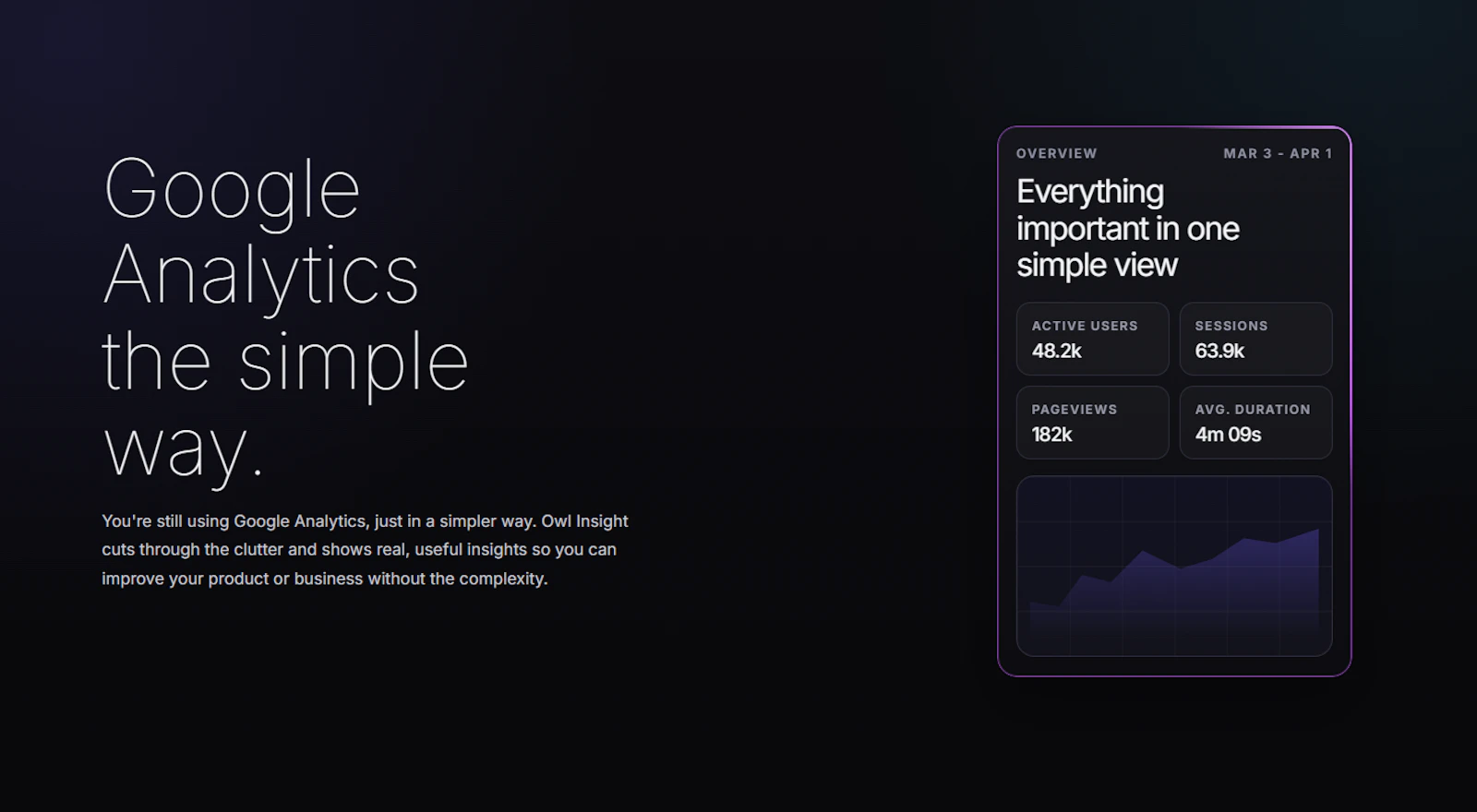 Google Analytics the simple way.

You're still using Google Analytics, just in a simpler way. Owl Insight cuts through the clutter and shows real, useful insights so you can improve your product or business without the complexity.

OVERVIEW MAR 3 - APR 1

Everything important in one simple view

ACTIVE USERS
48.2k

SESSIONS
63.9k

PAGEVIEWS
182k

AVG. DURATION
4m 09s