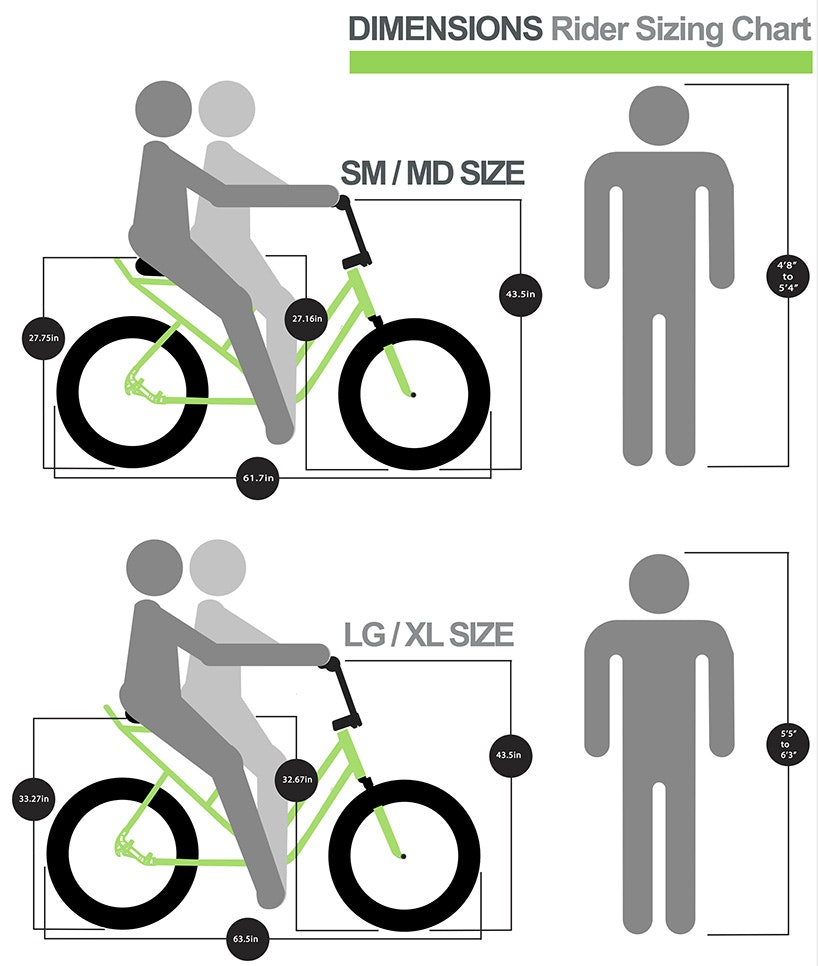 DIMENSIONS Rider Sizing Chart

SM / MD SIZE

27.75in

27.16in

43.5in

61.7in

4'8" to 5'4"

LG / XL SIZE

33.27in

32.67in

43.5in

63.5in

5'5" to 6'3"