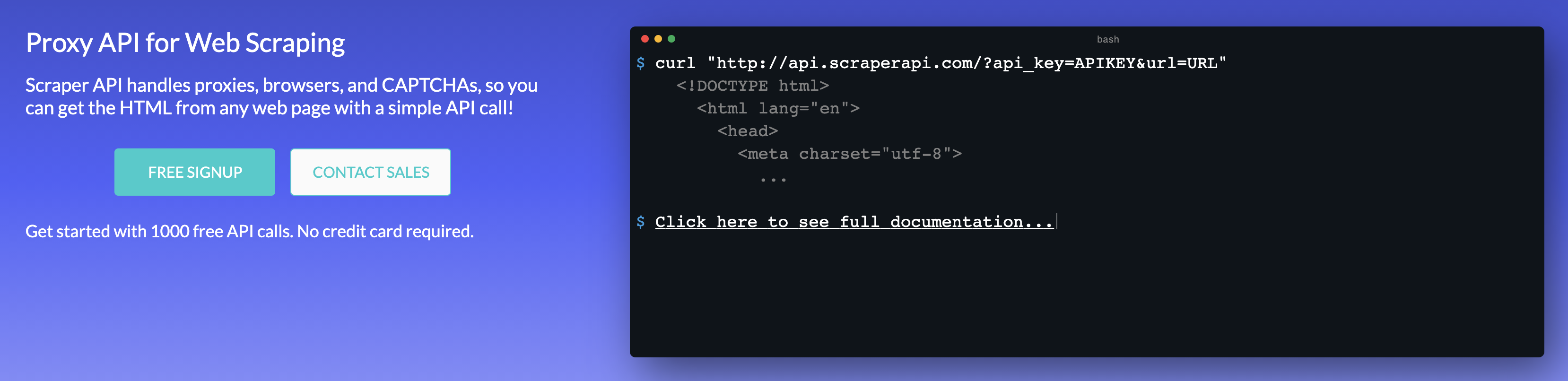 Proxy API for Web Scraping

Scraper API handles proxies, browsers, and CAPTCHAs, so you can get the HTML from any web page with a simple API call!

FREE SIGNUP

CONTACT SALES

Get started with 1000 free API calls. No credit card required.

bash

$ curl "http://api.scraperapi.com/?api_key=APIKEY&url=URL"
<!DOCTYPE html>
<html lang="en">
<head>
<meta charset="utf-8">
...

$ Click here to see full documentation...