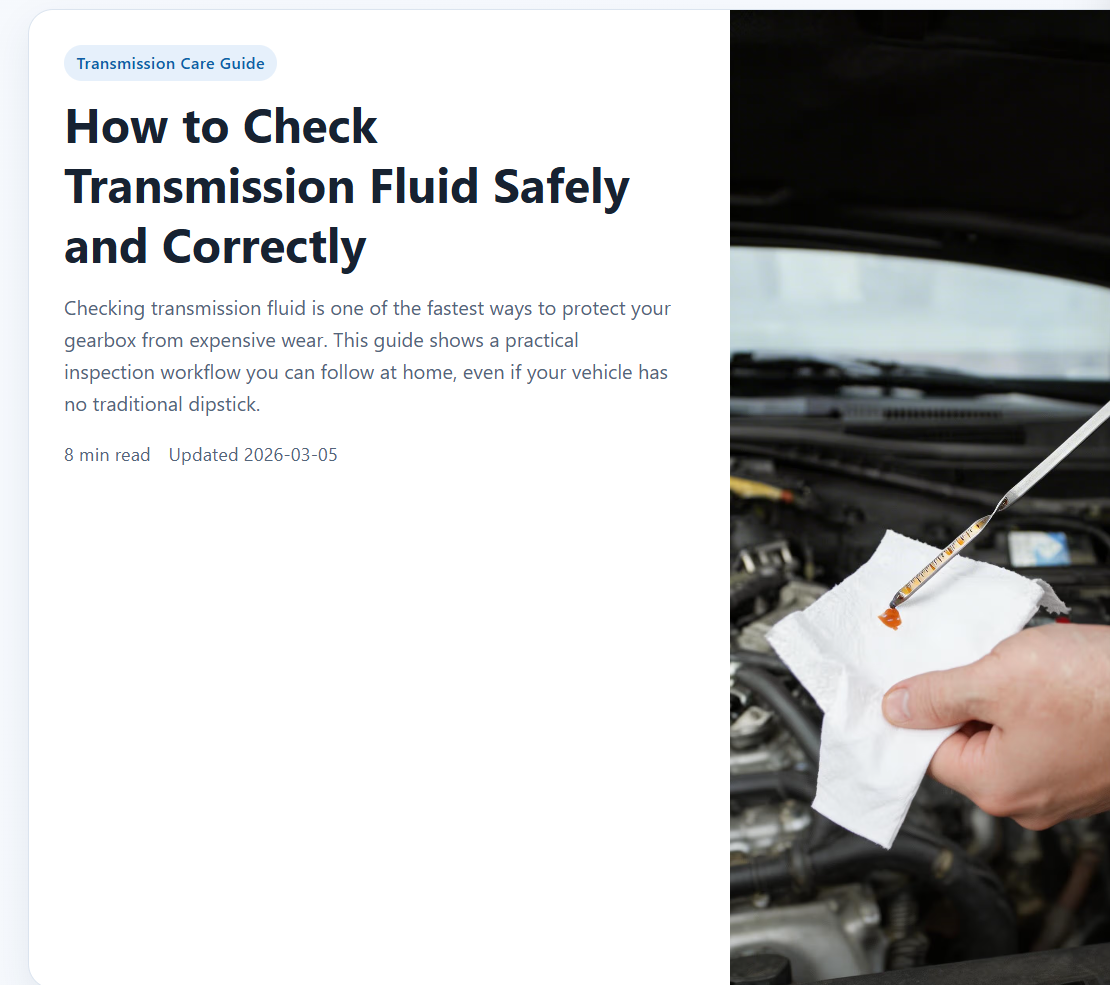 Transmission Care Guide

How to Check Transmission Fluid Safely and Correctly

Checking transmission fluid is one of the fastest ways to protect your gearbox from expensive wear. This guide shows a practical inspection workflow you can follow at home, even if your vehicle has no traditional dipstick.

8 min read Updated 2026-03-05