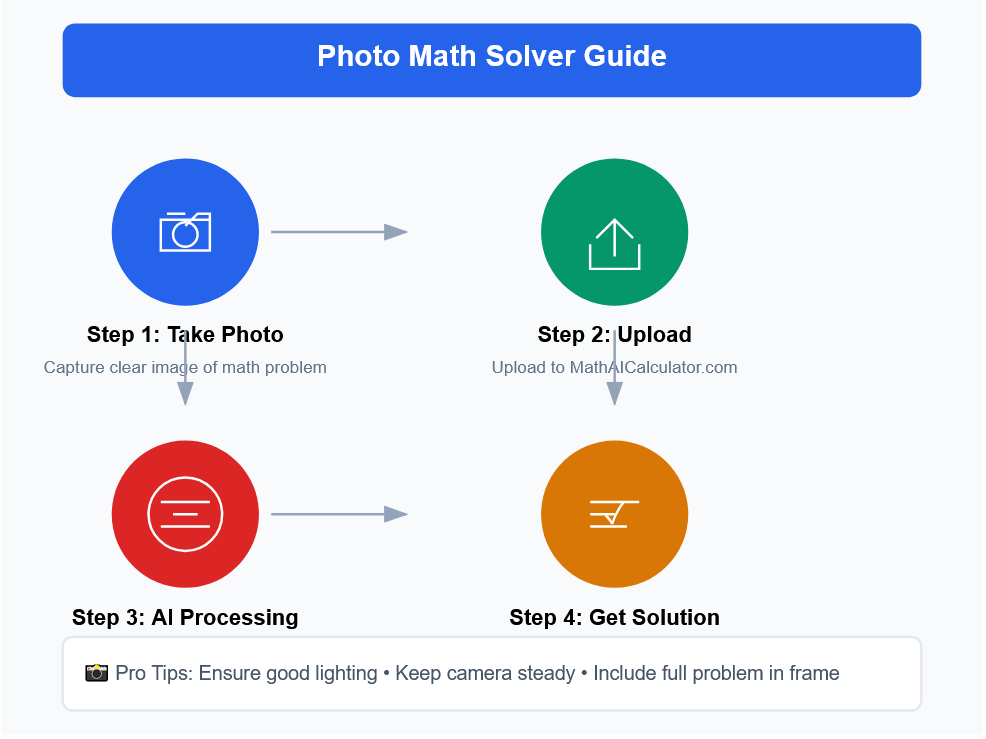 Photo Math Solver Guide

Step 1: Take Photo

Capture clear image of math problem

Step 2: Upload

Upload to MathAICalculator.com

Step 3: AI Processing

Step 4: Get Solution

📸 Pro Tips: Ensure good lighting • Keep camera steady • Include full problem in frame