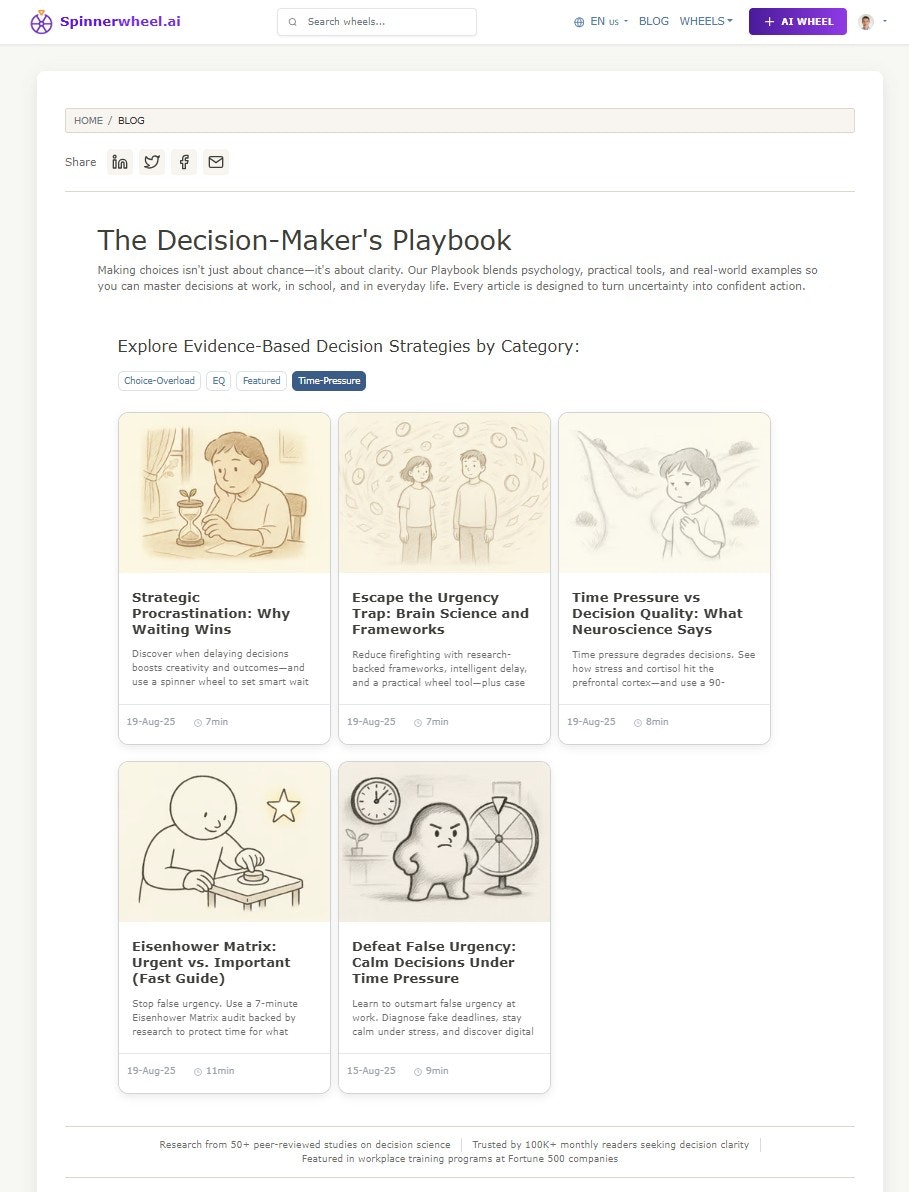 Spinnerwheel.ai

Search wheels...

EN us BLOG WHEELS + AI WHEEL

HOME / BLOG

Share

The Decision-Maker's Playbook

Making choices isn't just about chance—it's about clarity. Our Playbook blends psychology, practical tools, and real-world examples so you can master decisions at work, in school, and in everyday life. Every article is designed to turn uncertainty into confident action.

Explore Evidence-Based Decision Strategies by Category:

Choice-Overload EQ Featured Time-Pressure

Strategic Procrastination: Why Waiting Wins

Discover when delaying decisions boosts creativity and outcomes—and use a spinner wheel to set smart wait

19-Aug-25 7min

Escape the Urgency Trap: Brain Science and Frameworks

Reduce firefighting with research-backed frameworks, intelligent delay, and a practical wheel tool—plus case

19-Aug-25 7min

Time Pressure vs Decision Quality: What Neuroscience Says

Time pressure degrades decisions. See how stress and cortisol hit the prefrontal cortex—and use a 90-

19-Aug-25 8min

Eisenhower Matrix: Urgent vs. Important (Fast Guide)

Stop false urgency. Use a 7-minute Eisenhower Matrix audit backed by research to protect time for what

19-Aug-25 11min

Defeat False Urgency: Calm Decisions Under Time Pressure

Learn to outsmart false urgency at work. Diagnose fake deadlines, stay calm under stress, and discover digital

15-Aug-25 9min

Research from 50+ peer-reviewed studies on decision science | Trusted by 100K+ monthly readers seeking decision clarity | Featured in workplace training programs at Fortune 500 companies