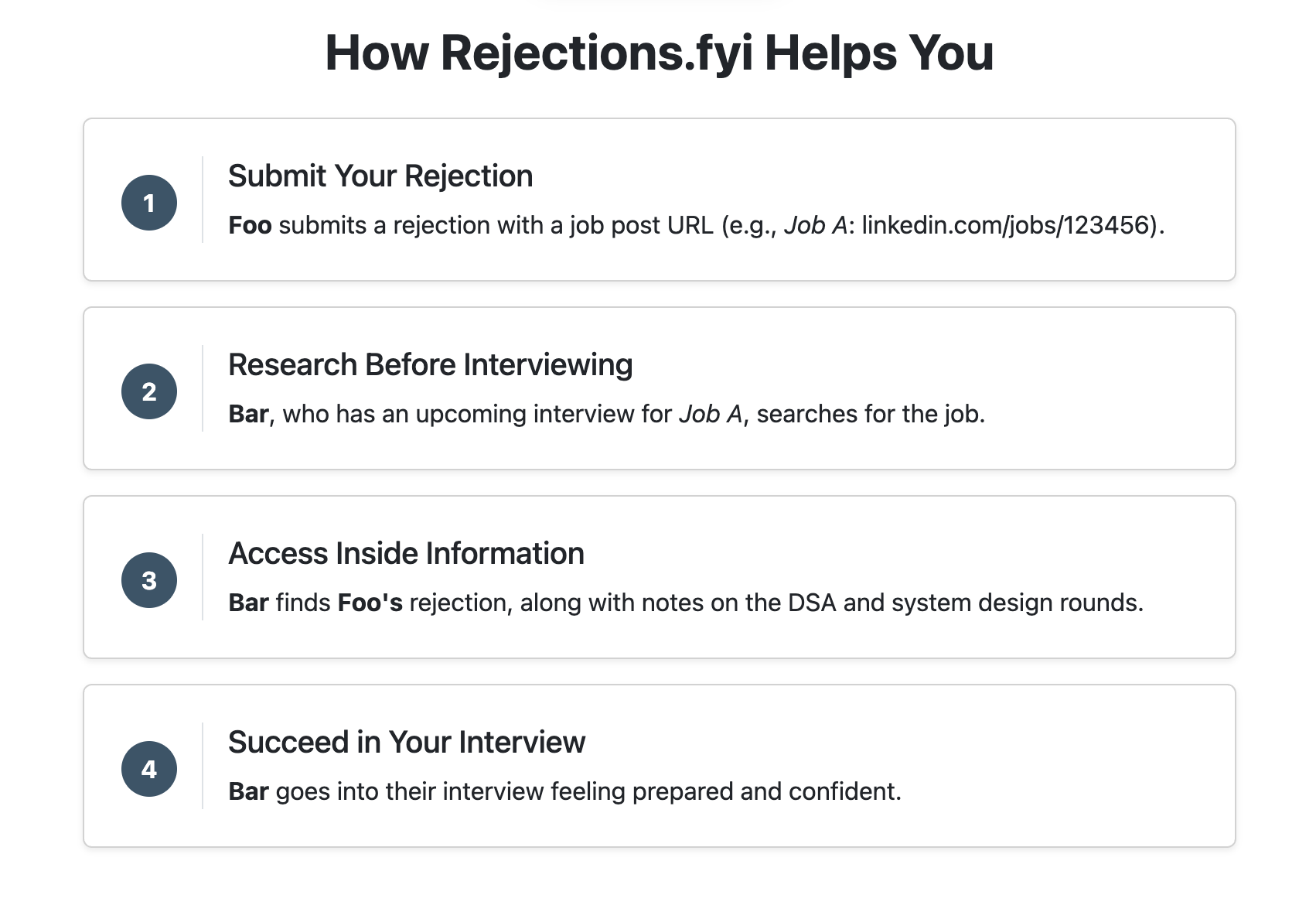 How Rejections.fyi Helps You

1

Submit Your Rejection

Foo submits a rejection with a job post URL (e.g., Job A: linkedin.com/jobs/123456).

2

Research Before Interviewing

Bar, who has an upcoming interview for Job A, searches for the job.

3

Access Inside Information

Bar finds Foo's rejection, along with notes on the DSA and system design rounds.

4

Succeed in Your Interview

Bar goes into their interview feeling prepared and confident.