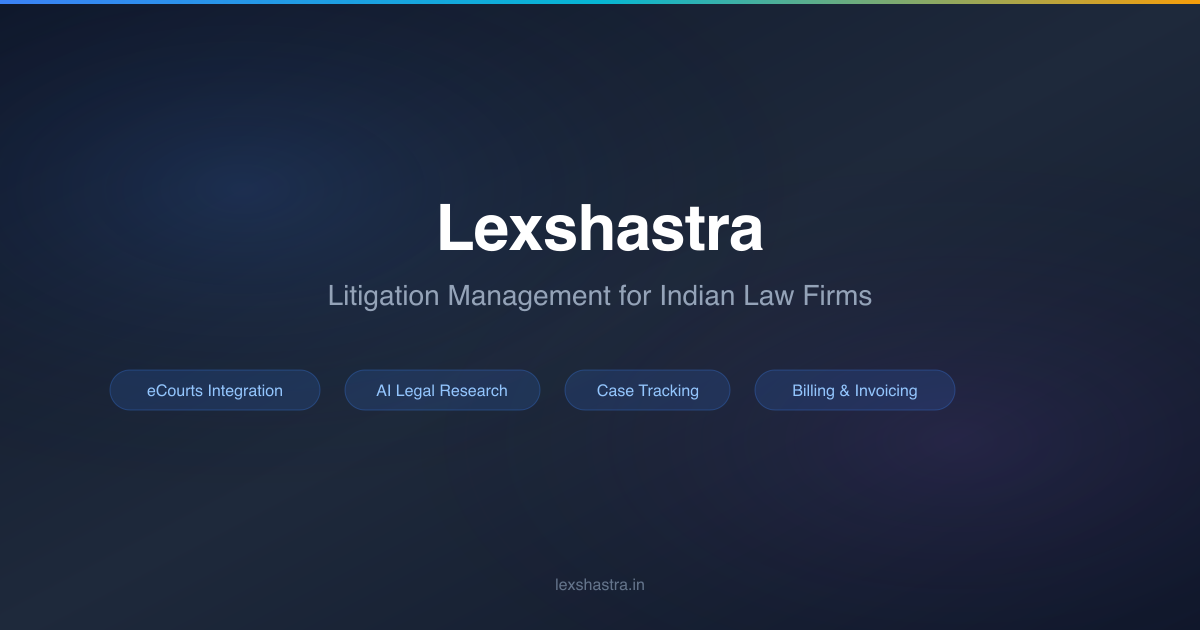 Lexshastra

Litigation Management for Indian Law Firms

eCourts Integration
AI Legal Research
Case Tracking
Billing & Invoicing

lexshastra.in