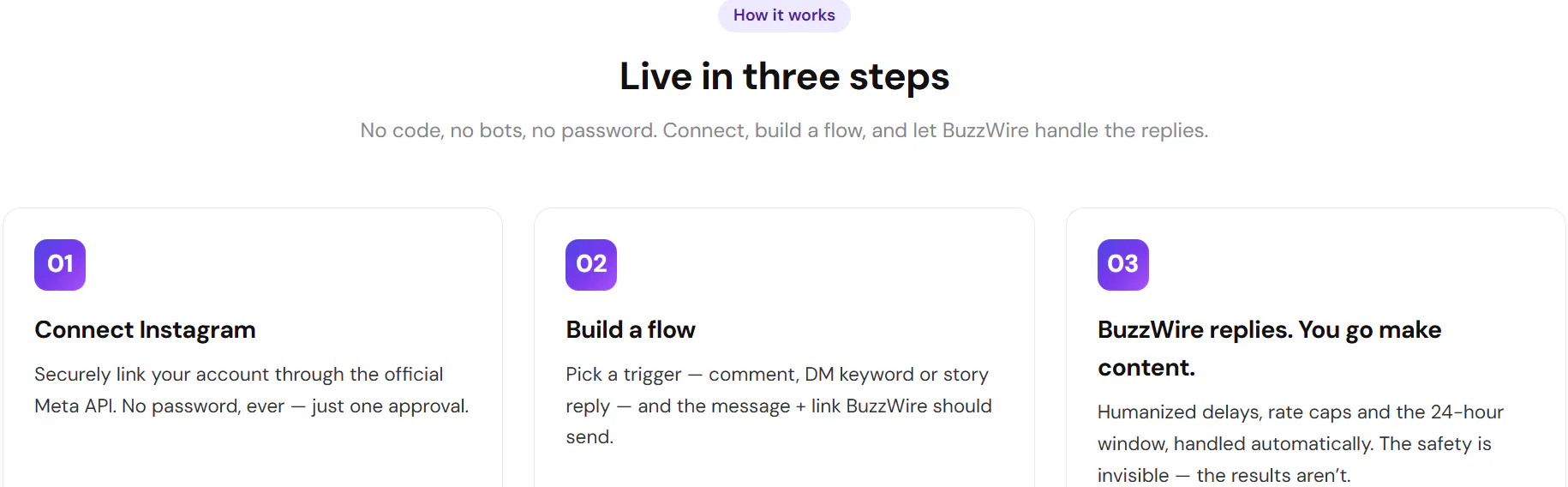 How it works

Live in three steps

No code, no bots, no password. Connect, build a flow, and let BuzzWire handle the replies.

01

Connect Instagram

Securely link your account through the official Meta API. No password, ever — just one approval.

02

Build a flow

Pick a trigger — comment, DM keyword or story reply — and the message + link BuzzWire should send.

03

BuzzWire replies. You go make content.

Humanized delays, rate caps and the 24-hour window, handled automatically. The safety is invisible — the results aren't.