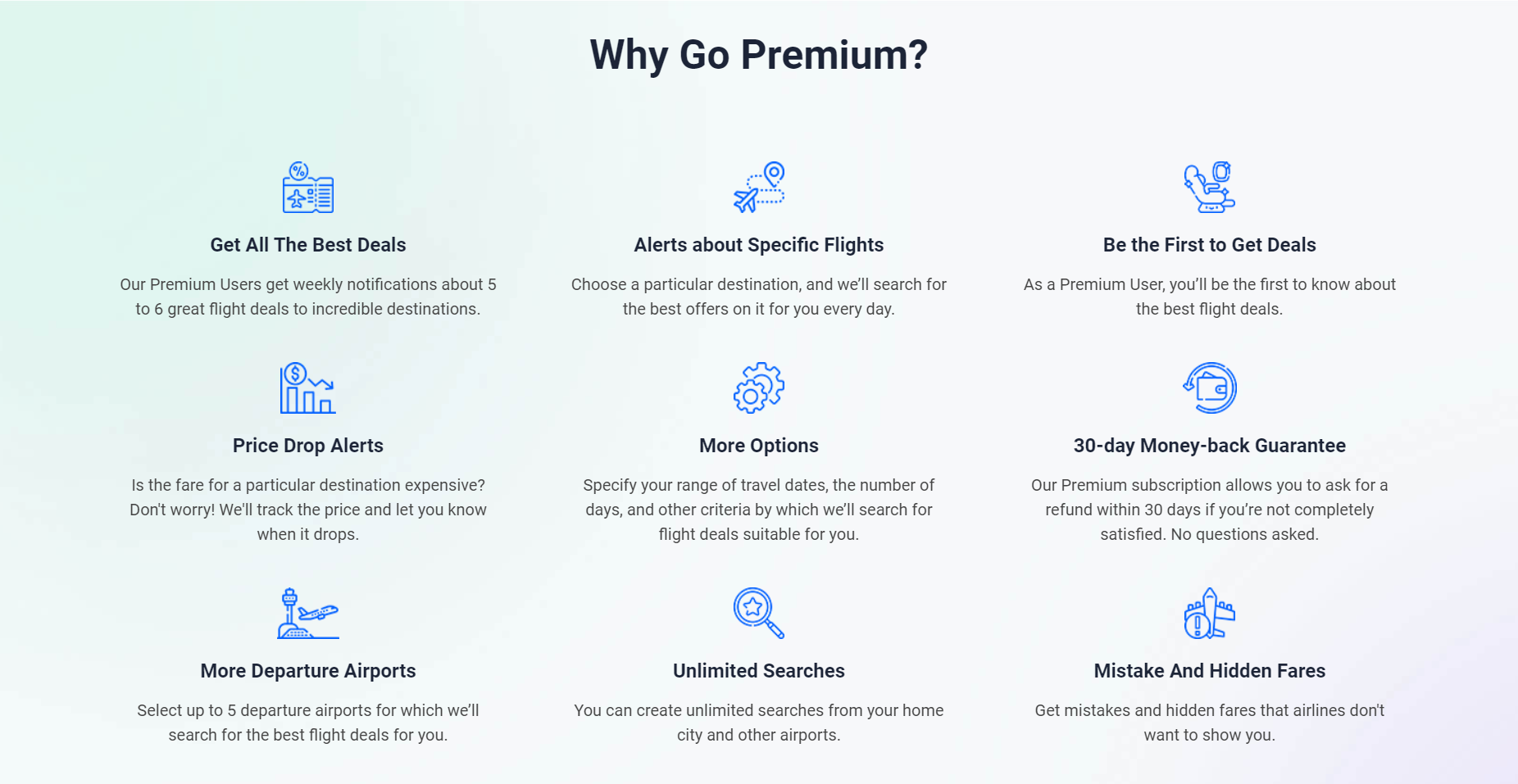 Why Go Premium?

Get All The Best Deals

Our Premium Users get weekly notifications about 5 to 6 great flight deals to incredible destinations.

Alerts about Specific Flights

Choose a particular destination, and we'll search for the best offers on it for you every day.

Be the First to Get Deals

As a Premium User, you'll be the first to know about the best flight deals.

Price Drop Alerts

Is the fare for a particular destination expensive? Don't worry! We'll track the price and let you know when it drops.

More Options

Specify your range of travel dates, the number of days, and other criteria by which we'll search for flight deals suitable for you.

30-day Money-back Guarantee

Our Premium subscription allows you to ask for a refund within 30 days if you're not completely satisfied. No questions asked.

More Departure Airports

Select up to 5 departure airports for which we'll search for the best flight deals for you.

Unlimited Searches

You can create unlimited searches from your home city and other airports.

Mistake And Hidden Fares

Get mistakes and hidden fares that airlines don't want to show you.