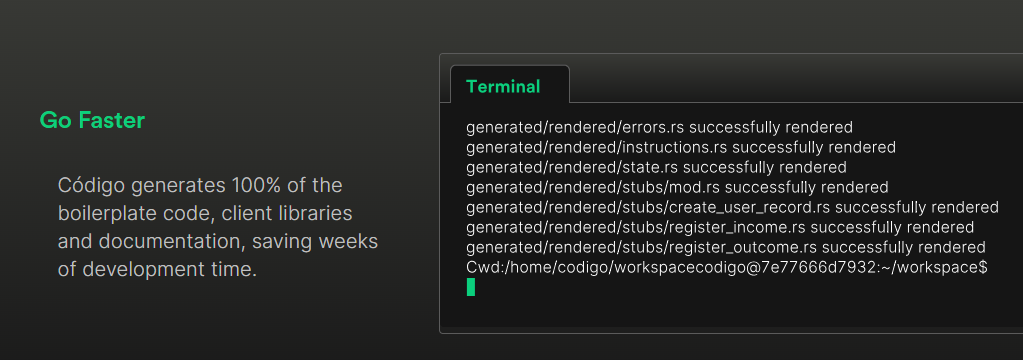 Go Faster

Código generates 100% of the boilerplate code, client libraries and documentation, saving weeks of development time.

Terminal

generated/rendered/errors.rs successfully rendered
generated/rendered/instructions.rs successfully rendered
generated/rendered/state.rs successfully rendered
generated/rendered/stubs/mod.rs successfully rendered
generated/rendered/stubs/create_user_record.rs successfully rendered
generated/rendered/stubs/register_income.rs successfully rendered
generated/rendered/stubs/register_outcome.rs successfully rendered
Cwd:/home/codigo/workspacecodigo@7e77666d7932:~/workspace$