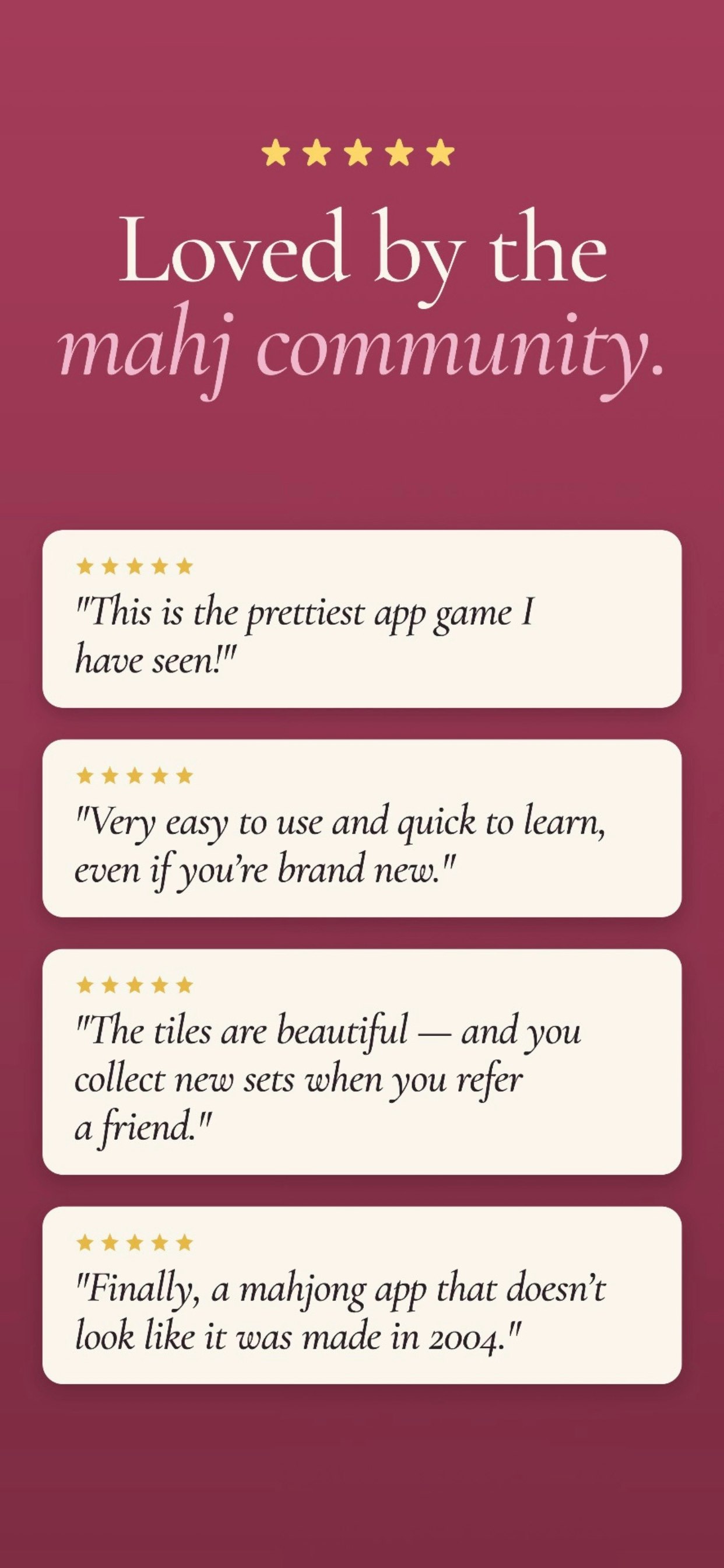 ★★★★★

Loved by the mahj community.

★★★★★
"This is the prettiest app game I have seen!"

★★★★★
"Very easy to use and quick to learn, even if you're brand new."

★★★★★
"The tiles are beautiful — and you collect new sets when you refer a friend."

★★★★★
"Finally, a mahjong app that doesn't look like it was made in 2004."