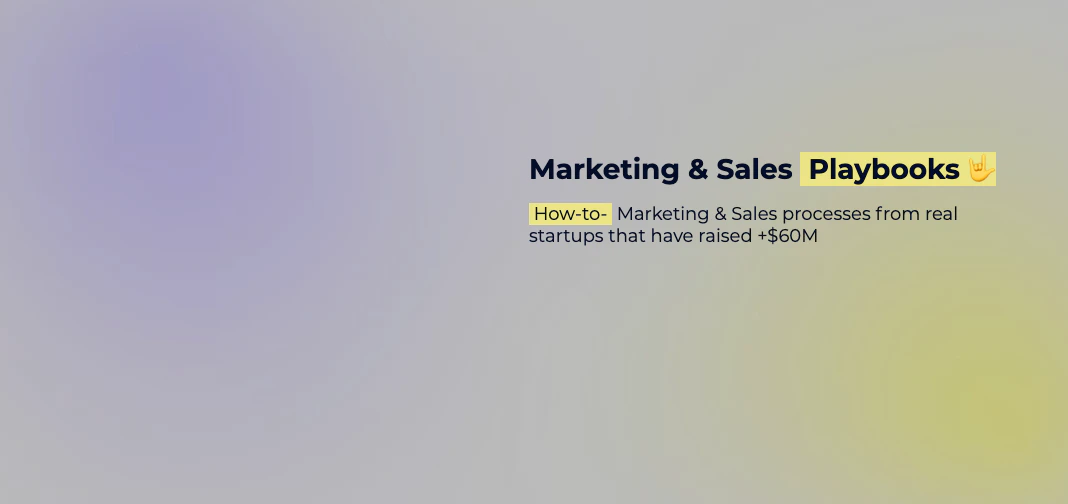 Marketing & Sales Playbooks 🤟

How-to- Marketing & Sales processes from real startups that have raised +$60M