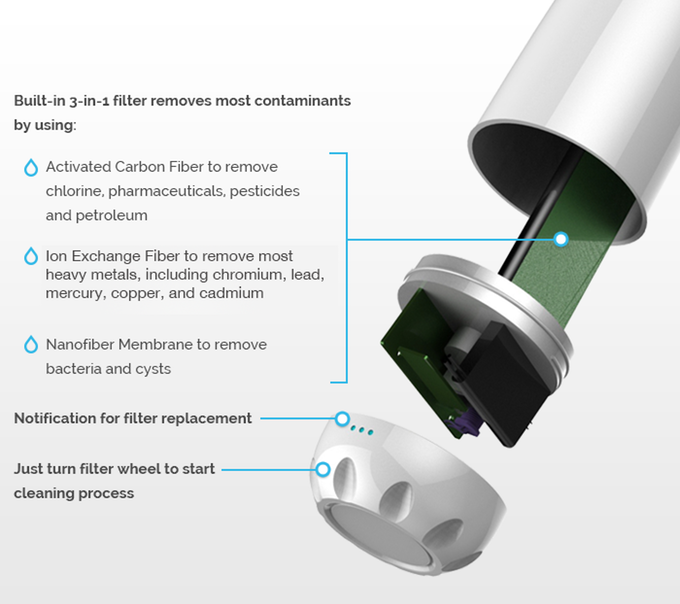 Built-in 3-in-1 filter removes most contaminants by using:

Activated Carbon Fiber to remove chlorine, pharmaceuticals, pesticides and petroleum

Ion Exchange Fiber to remove most heavy metals, including chromium, lead, mercury, copper, and cadmium

Nanofiber Membrane to remove bacteria and cysts

Notification for filter replacement

Just turn filter wheel to start cleaning process