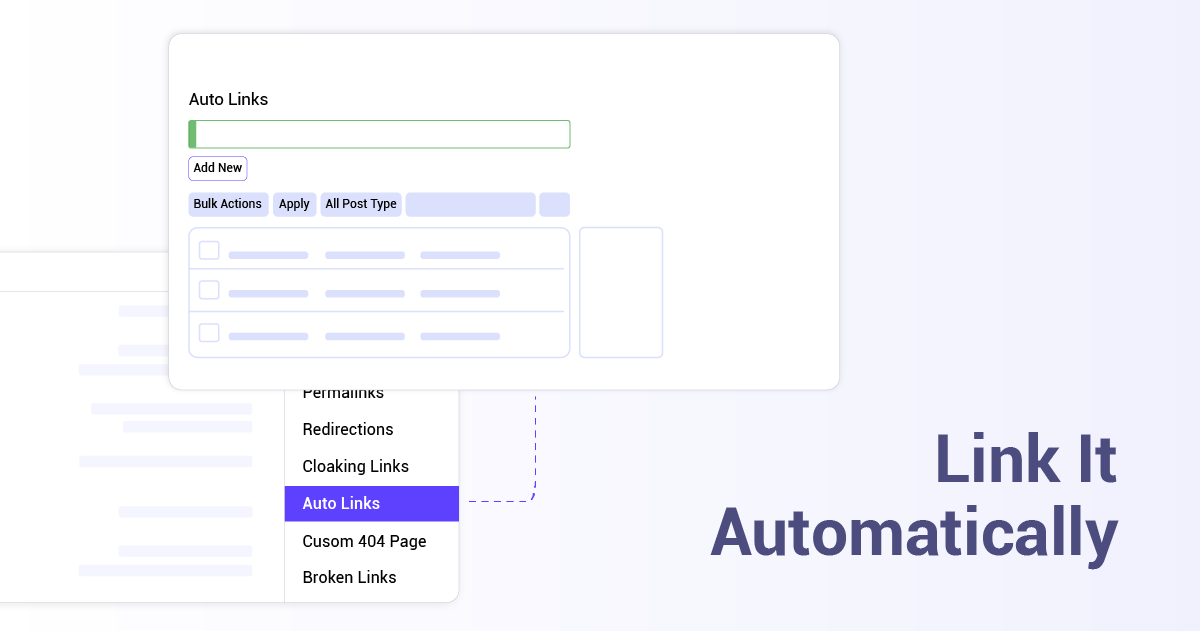 Auto Links

Add New

Bulk Actions Apply All Post Type

Permalinks
Redirections
Cloaking Links
Auto Links
Cusom 404 Page
Broken Links

Link It Automatically