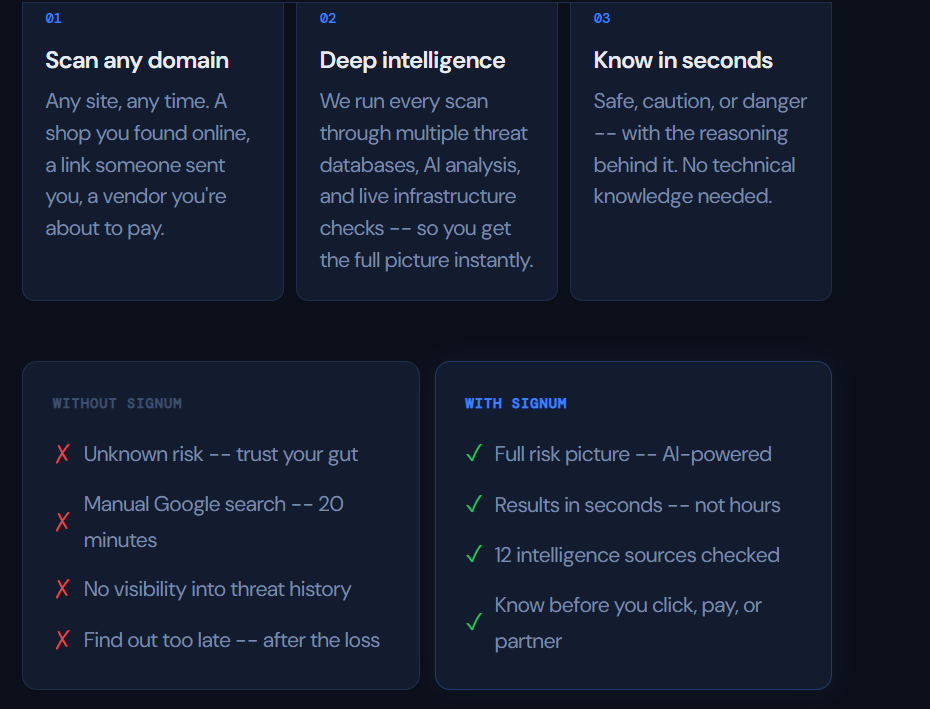 01

Scan any domain

Any site, any time. A shop you found online, a link someone sent you, a vendor you're about to pay.

02

Deep intelligence

We run every scan through multiple threat databases, AI analysis, and live infrastructure checks -- so you get the full picture instantly.

03

Know in seconds

Safe, caution, or danger -- with the reasoning behind it. No technical knowledge needed.

WITHOUT SIGNUM

✗ Unknown risk -- trust your gut

✗ Manual Google search -- 20 minutes

✗ No visibility into threat history

✗ Find out too late -- after the loss

WITH SIGNUM

✓ Full risk picture -- AI-powered

✓ Results in seconds -- not hours

✓ 12 intelligence sources checked

✓ Know before you click, pay, or partner