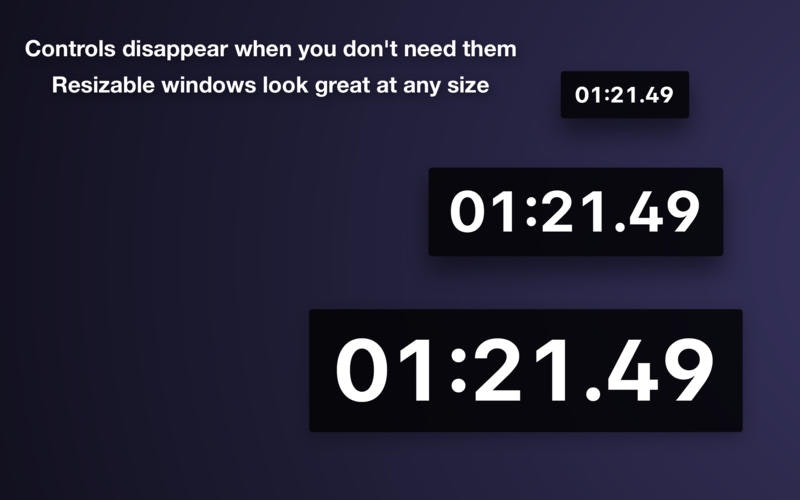 Controls disappear when you don't need them
Resizable windows look great at any size

01:21.49

01:21.49

01:21.49