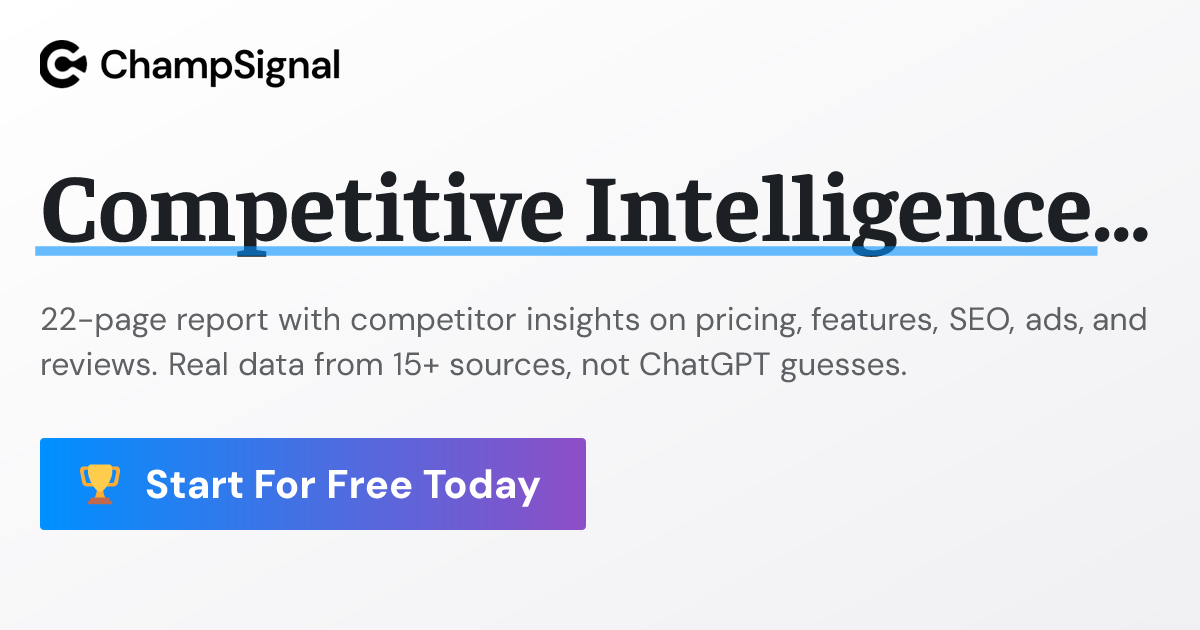 ChampSignal

Competitive Intelligence...

22-page report with competitor insights on pricing, features, SEO, ads, and reviews. Real data from 15+ sources, not ChatGPT guesses.

Start For Free Today