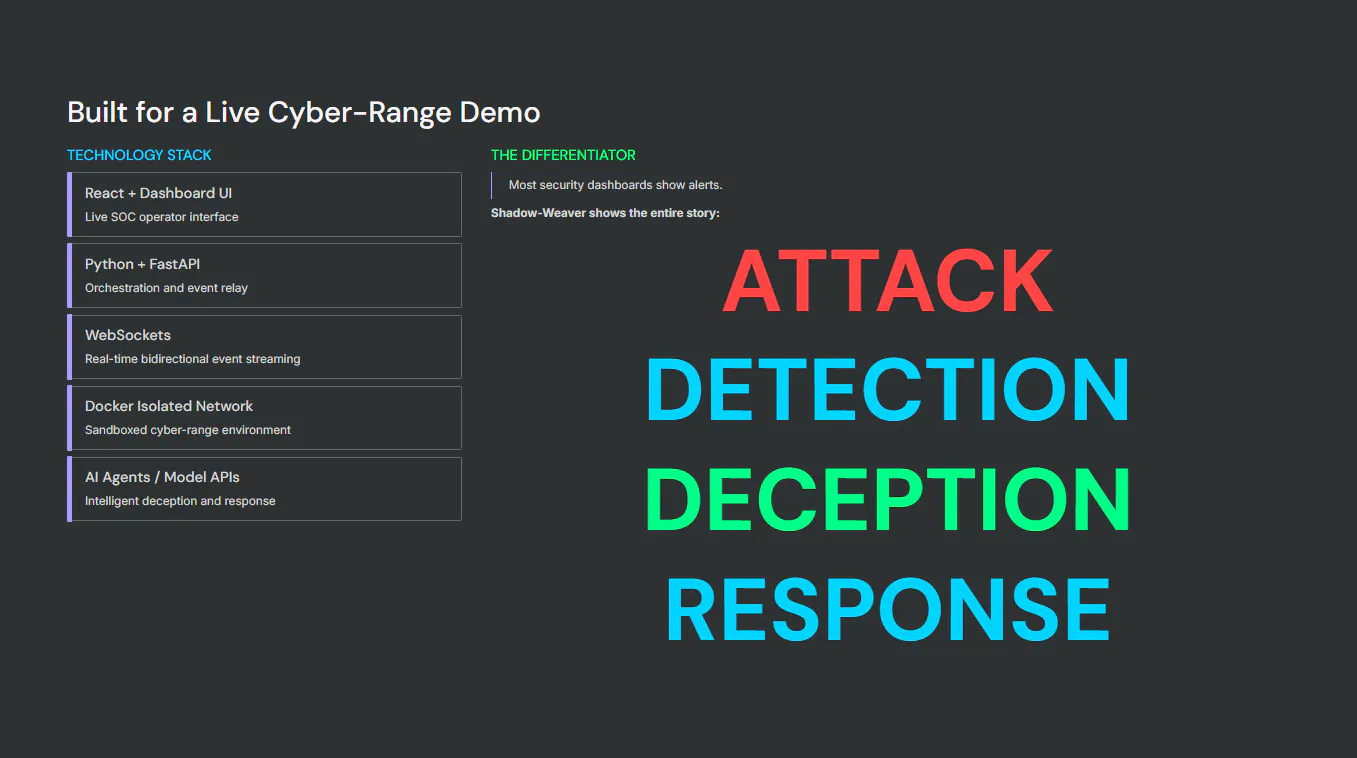 Built for a Live Cyber-Range Demo

TECHNOLOGY STACK

React + Dashboard UI
Live SOC operator interface

Python + FastAPI
Orchestration and event relay

WebSockets
Real-time bidirectional event streaming

Docker Isolated Network
Sandboxed cyber-range environment

AI Agents / Model APIs
Intelligent deception and response

THE DIFFERENTIATOR

Most security dashboards show alerts.

Shadow-Weaver shows the entire story:

ATTACK
DETECTION
DECEPTION
RESPONSE