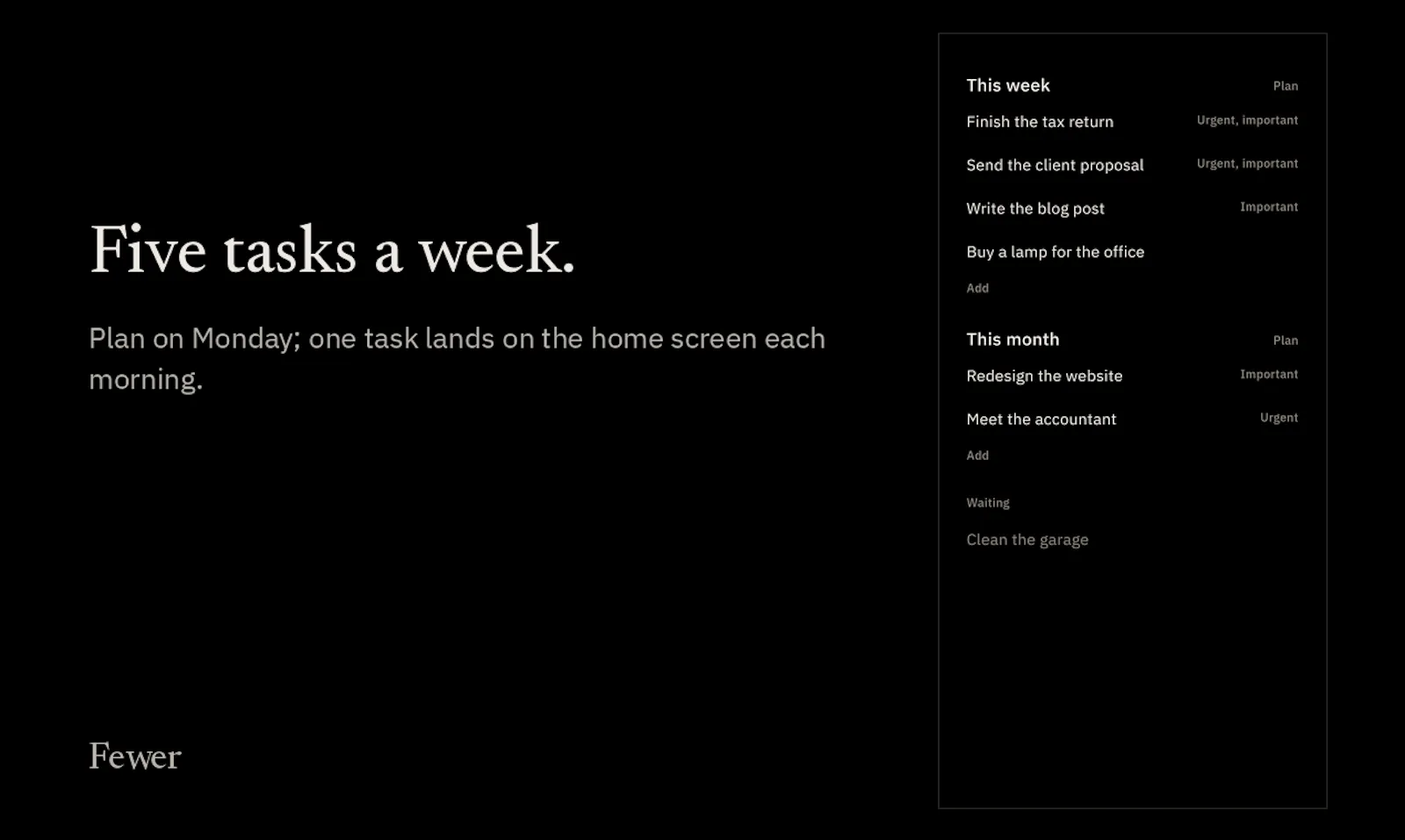 Five tasks a week.

Plan on Monday; one task lands on the home screen each morning.

Fewer

This week
Plan

Finish the tax return
Urgent, important

Send the client proposal
Urgent, important

Write the blog post
Important

Buy a lamp for the office

Add

This month
Plan

Redesign the website
Important

Meet the accountant
Urgent

Add

Waiting

Clean the garage