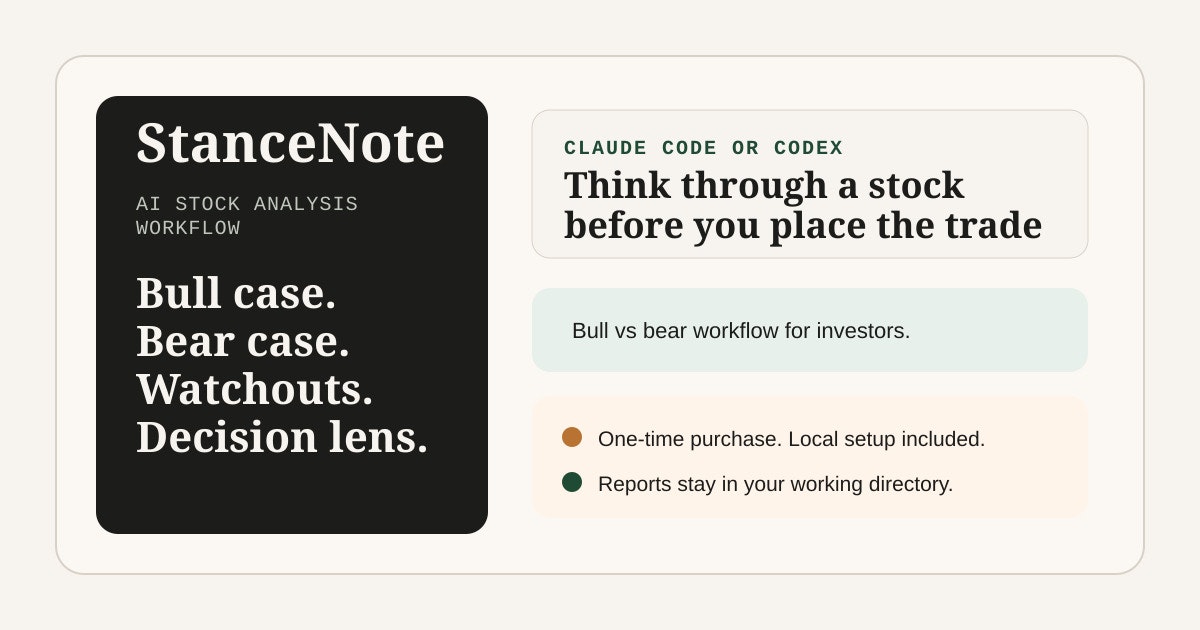 StanceNote

AI STOCK ANALYSIS WORKFLOW

Bull case.
Bear case.
Watchouts.
Decision lens.

CLAUDE CODE OR CODEX

Think through a stock before you place the trade

Bull vs bear workflow for investors.

One-time purchase. Local setup included.

Reports stay in your working directory.