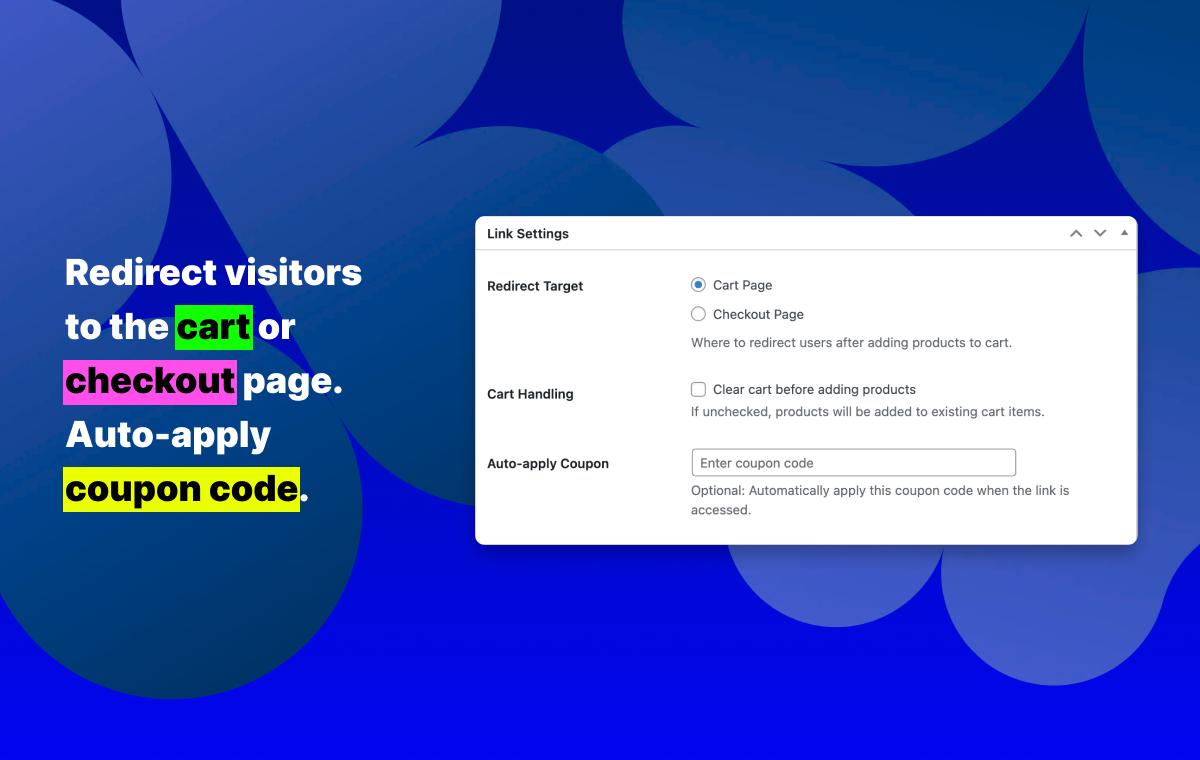 Redirect visitors to the cart or checkout page. Auto-apply coupon code.

Link Settings

Redirect Target
Cart Page
Checkout Page
Where to redirect users after adding products to cart.

Cart Handling
Clear cart before adding products
If unchecked, products will be added to existing cart items.

Auto-apply Coupon
Enter coupon code
Optional: Automatically apply this coupon code when the link is accessed.