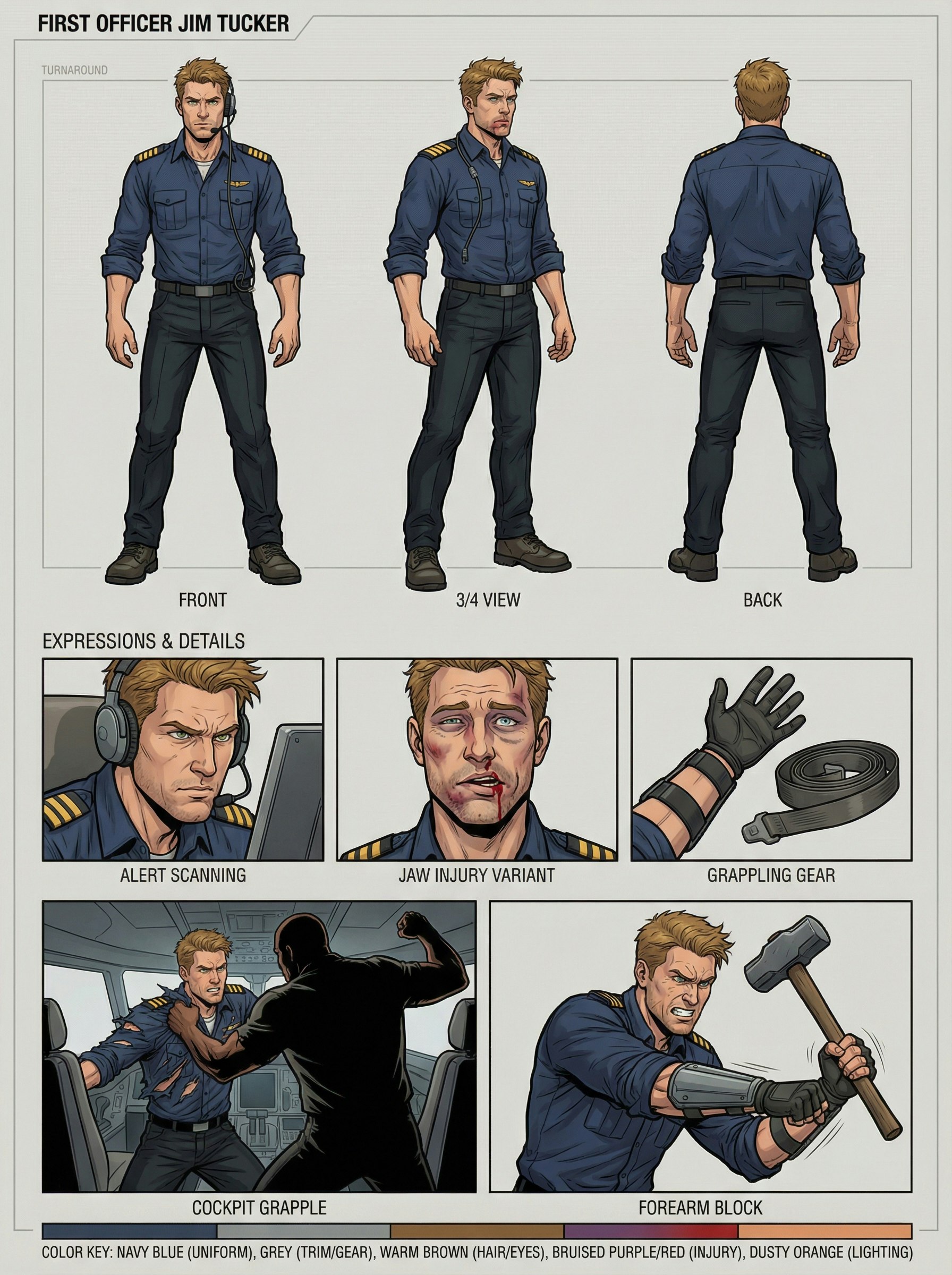 FIRST OFFICER JIM TUCKER

TURNAROUND

FRONT

3/4 VIEW

BACK

EXPRESSIONS & DETAILS

ALERT SCANNING

JAW INJURY VARIANT

GRAPPLING GEAR

COCKPIT GRAPPLE

FOREARM BLOCK

COLOR KEY: NAVY BLUE (UNIFORM), GREY (TRIM/GEAR), WARM BROWN (HAIR/EYES), BRUISED PURPLE/RED (INJURY), DUSTY ORANGE (LIGHTING)