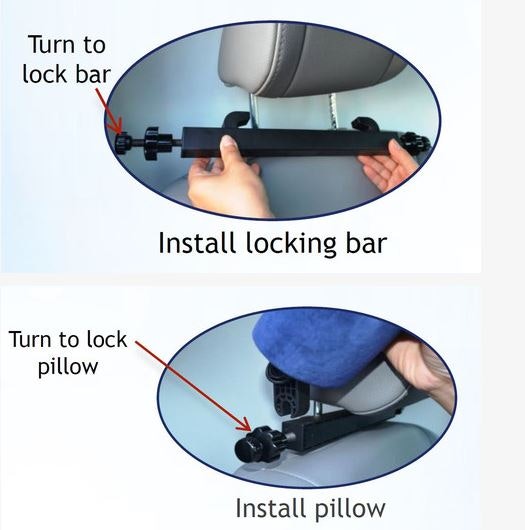 Turn to lock bar

Install locking bar

Turn to lock pillow

Install pillow