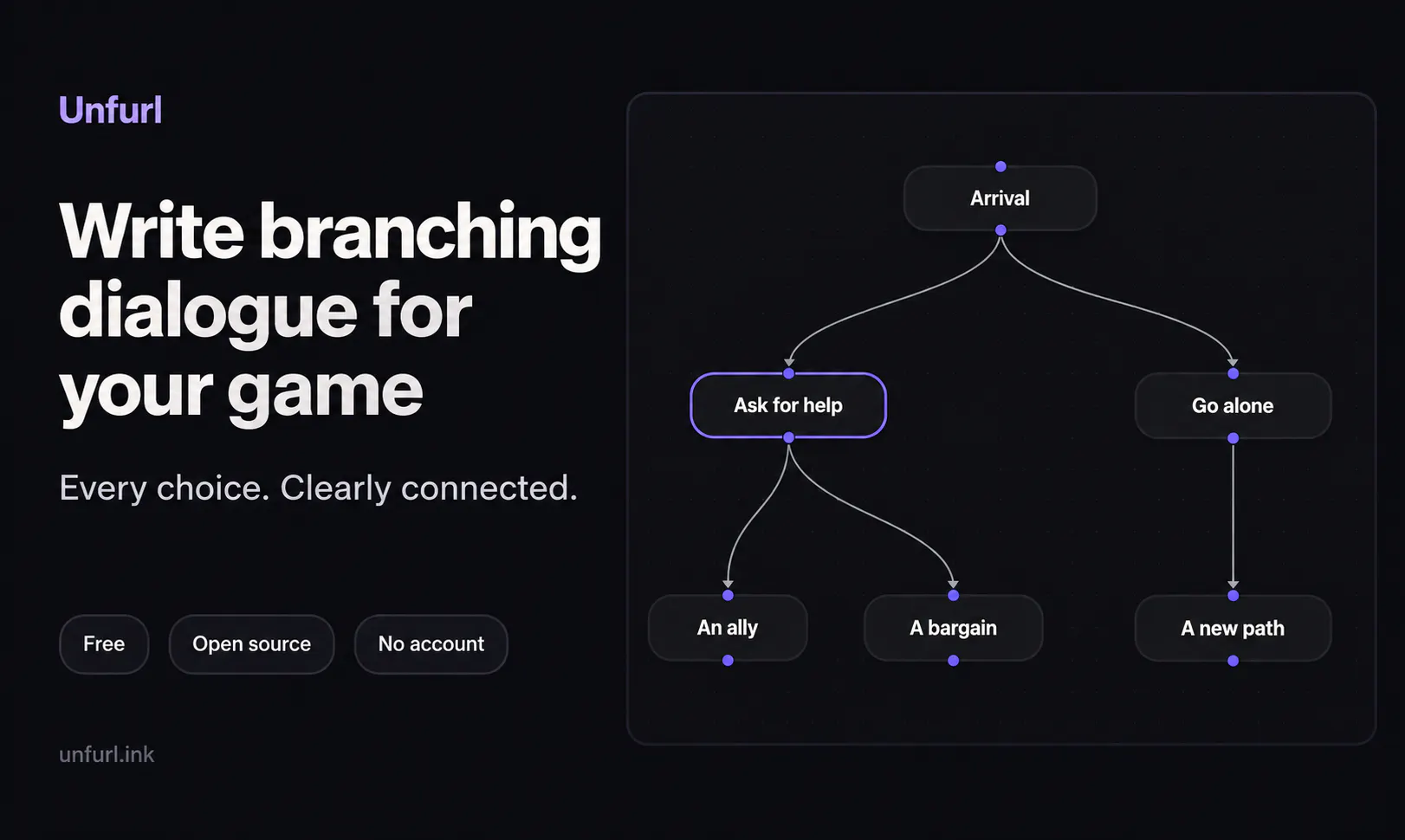 Unfurl

Write branching dialogue for your game

Every choice. Clearly connected.

Free

Open source

No account

unfurl.ink

Arrival

Ask for help

Go alone

An ally

A bargain

A new path