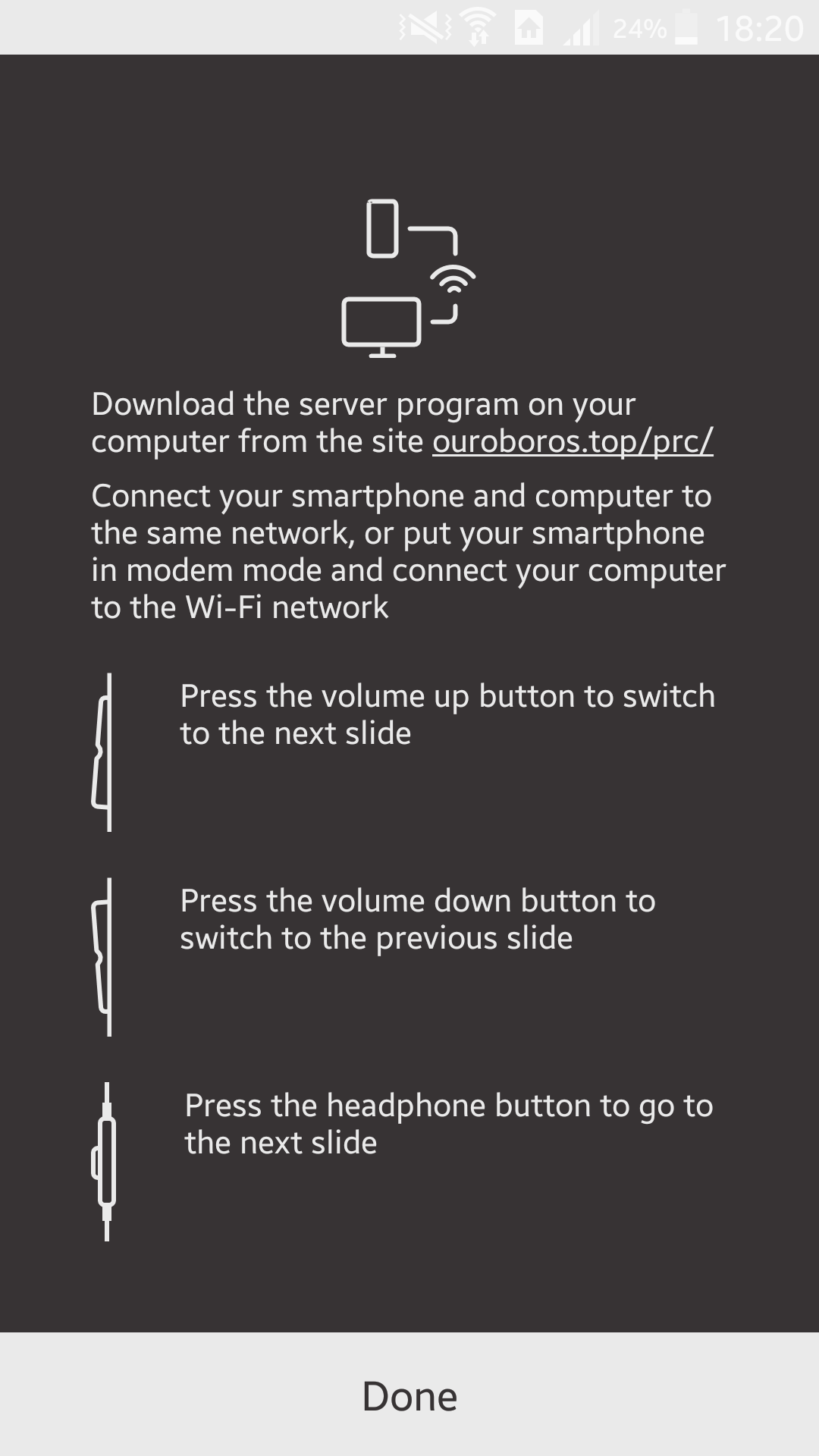 24% 18:20

Download the server program on your computer from the site ouroboros.top/prc/

Connect your smartphone and computer to the same network, or put your smartphone in modem mode and connect your computer to the Wi-Fi network

Press the volume up button to switch to the next slide

Press the volume down button to switch to the previous slide

Press the headphone button to go to the next slide

Done