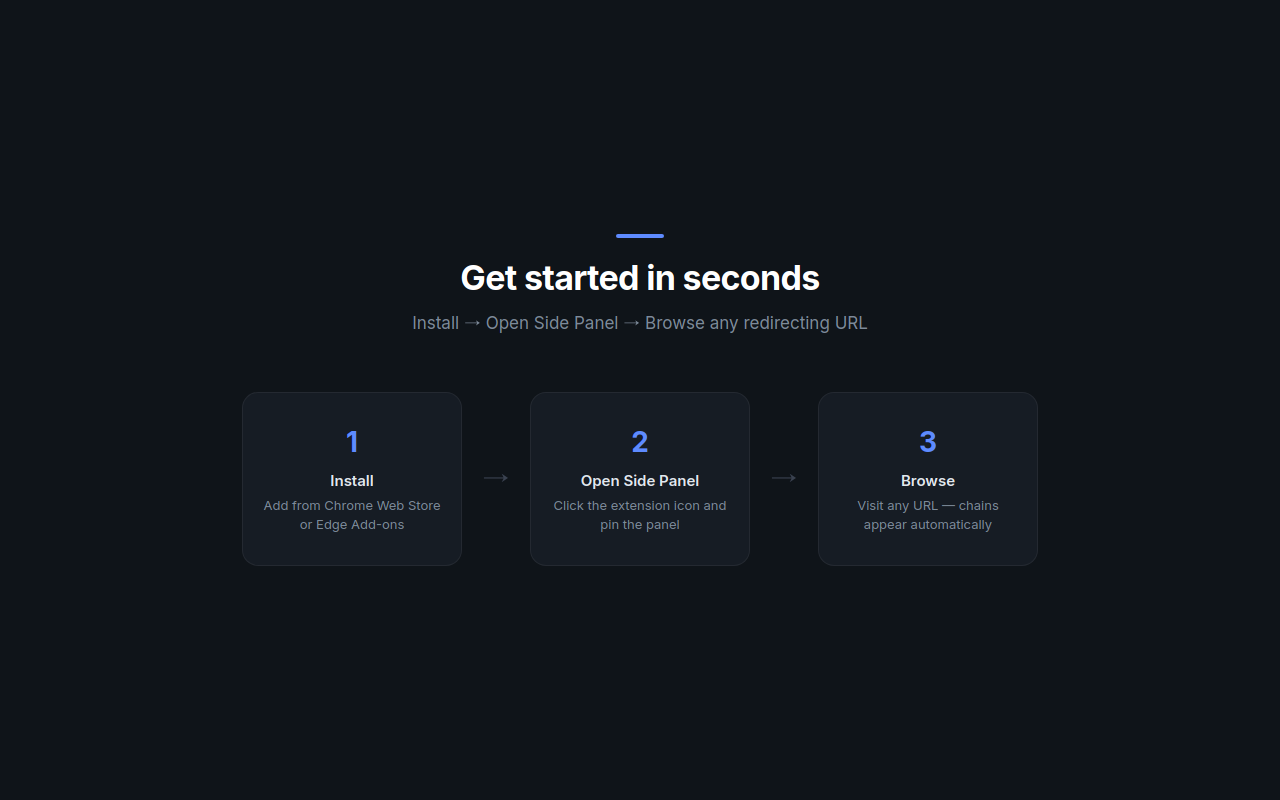 Get started in seconds

Install → Open Side Panel → Browse any redirecting URL

1
Install
Add from Chrome Web Store or Edge Add-ons

→

2
Open Side Panel
Click the extension icon and pin the panel

→

3
Browse
Visit any URL — chains appear automatically