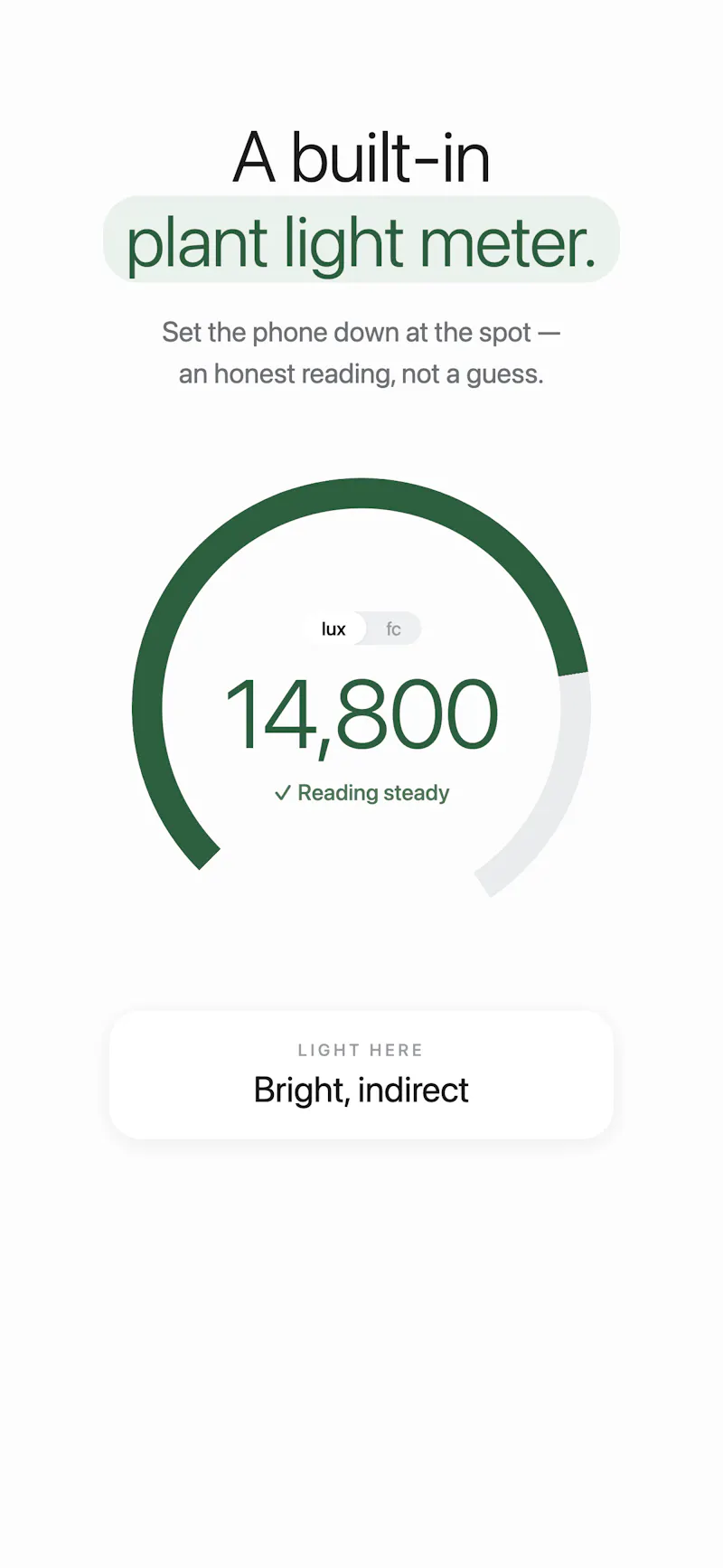 A built-in
plant light meter.

Set the phone down at the spot — an honest reading, not a guess.

lux fc

14,800

✓ Reading steady

LIGHT HERE
Bright, indirect