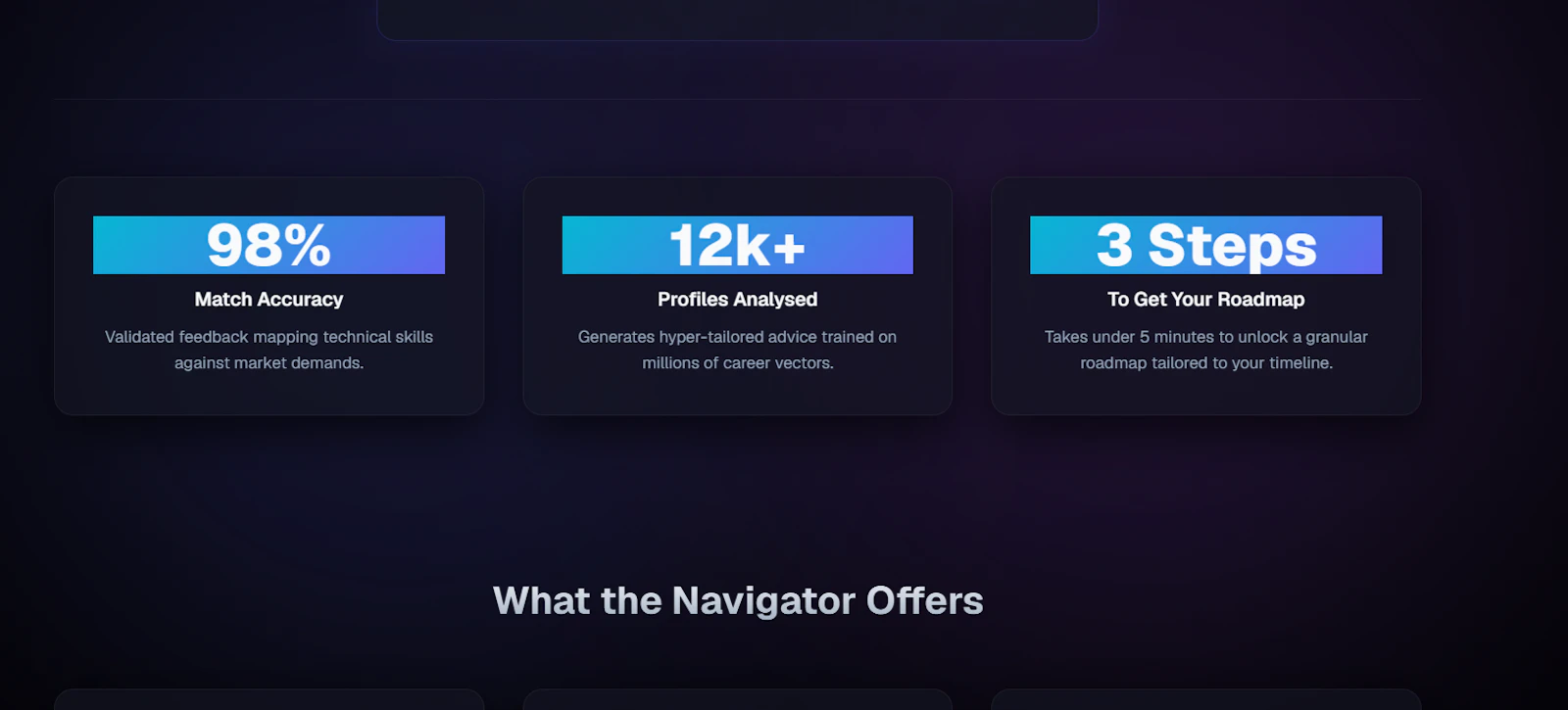 98%

Match Accuracy

Validated feedback mapping technical skills against market demands.

12k+

Profiles Analysed

Generates hyper-tailored advice trained on millions of career vectors.

3 Steps

To Get Your Roadmap

Takes under 5 minutes to unlock a granular roadmap tailored to your timeline.

What the Navigator Offers