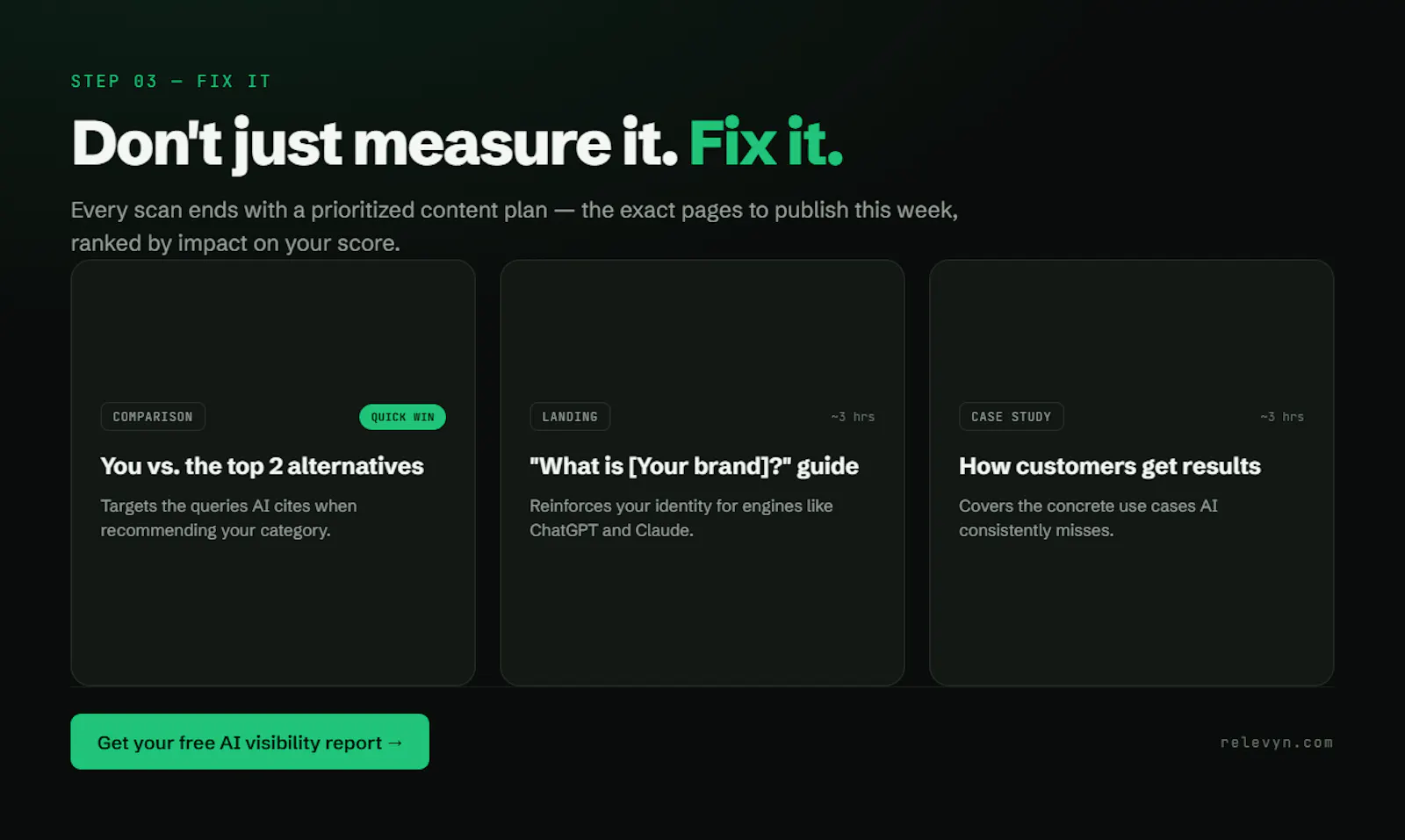 STEP 03 — FIX IT

Don't just measure it. Fix it.

Every scan ends with a prioritized content plan — the exact pages to publish this week, ranked by impact on your score.

COMPARISON
QUICK WIN

You vs. the top 2 alternatives

Targets the queries AI cites when recommending your category.

LANDING
~3 hrs

"What is [Your brand]?" guide

Reinforces your identity for engines like ChatGPT and Claude.

CASE STUDY
~3 hrs

How customers get results

Covers the concrete use cases AI consistently misses.

Get your free AI visibility report →

relevyn.com