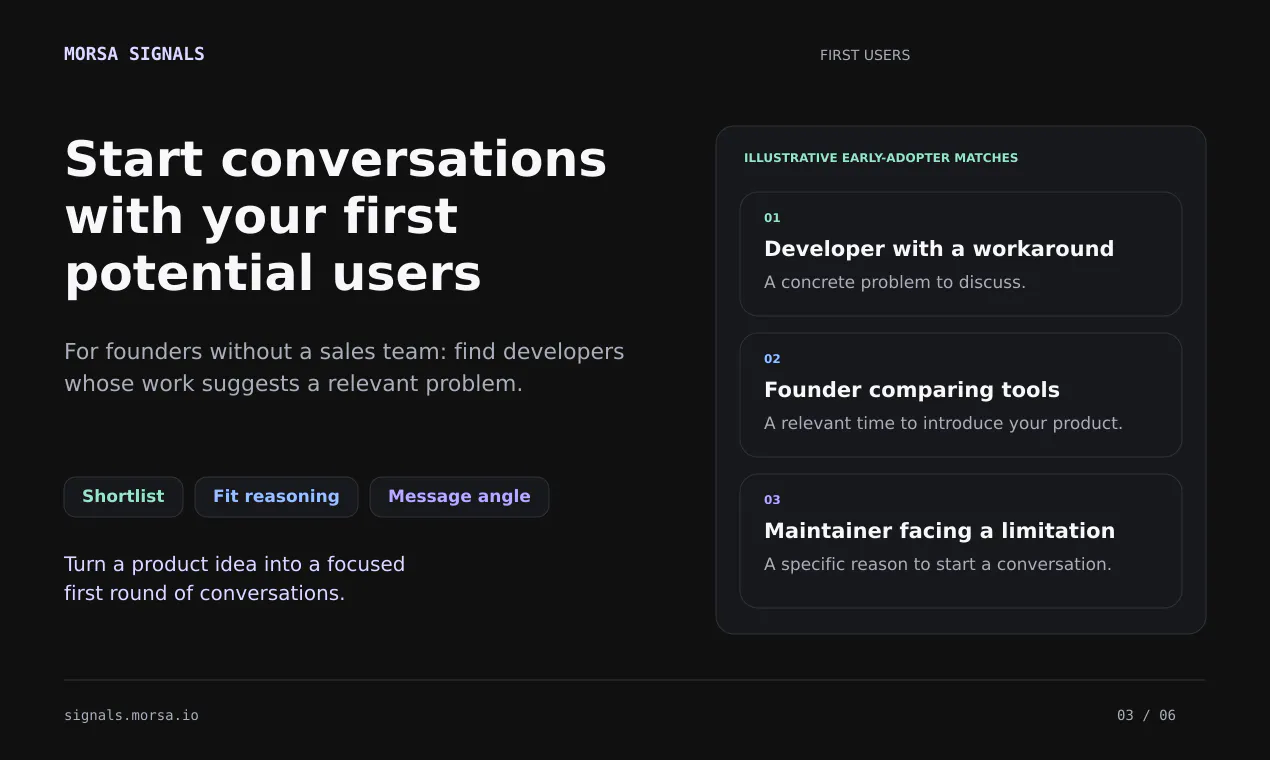 MORSA SIGNALS

FIRST USERS

Start conversations with your first potential users

For founders without a sales team: find developers whose work suggests a relevant problem.

Shortlist

Fit reasoning

Message angle

Turn a product idea into a focused first round of conversations.

ILLUSTRATIVE EARLY-ADOPTER MATCHES

01

Developer with a workaround

A concrete problem to discuss.

02

Founder comparing tools

A relevant time to introduce your product.

03

Maintainer facing a limitation

A specific reason to start a conversation.

signals.morsa.io

03 / 06