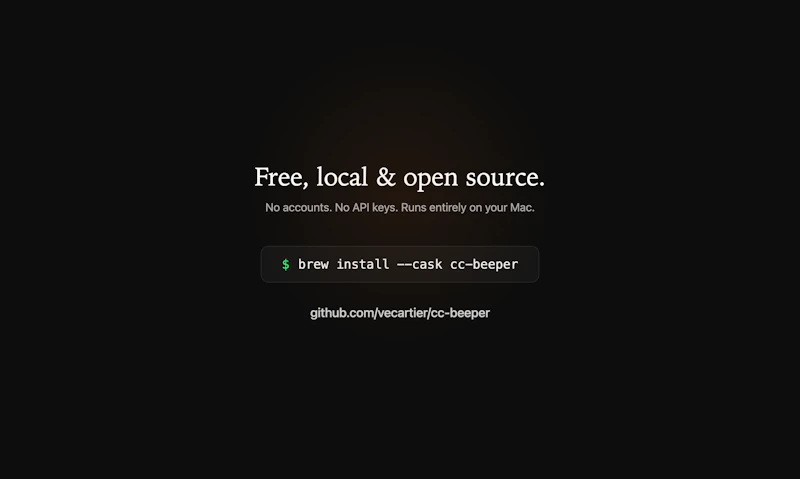 Free, local & open source.

No accounts. No API keys. Runs entirely on your Mac.

$ brew install --cask cc-beeper

github.com/vecartier/cc-beeper