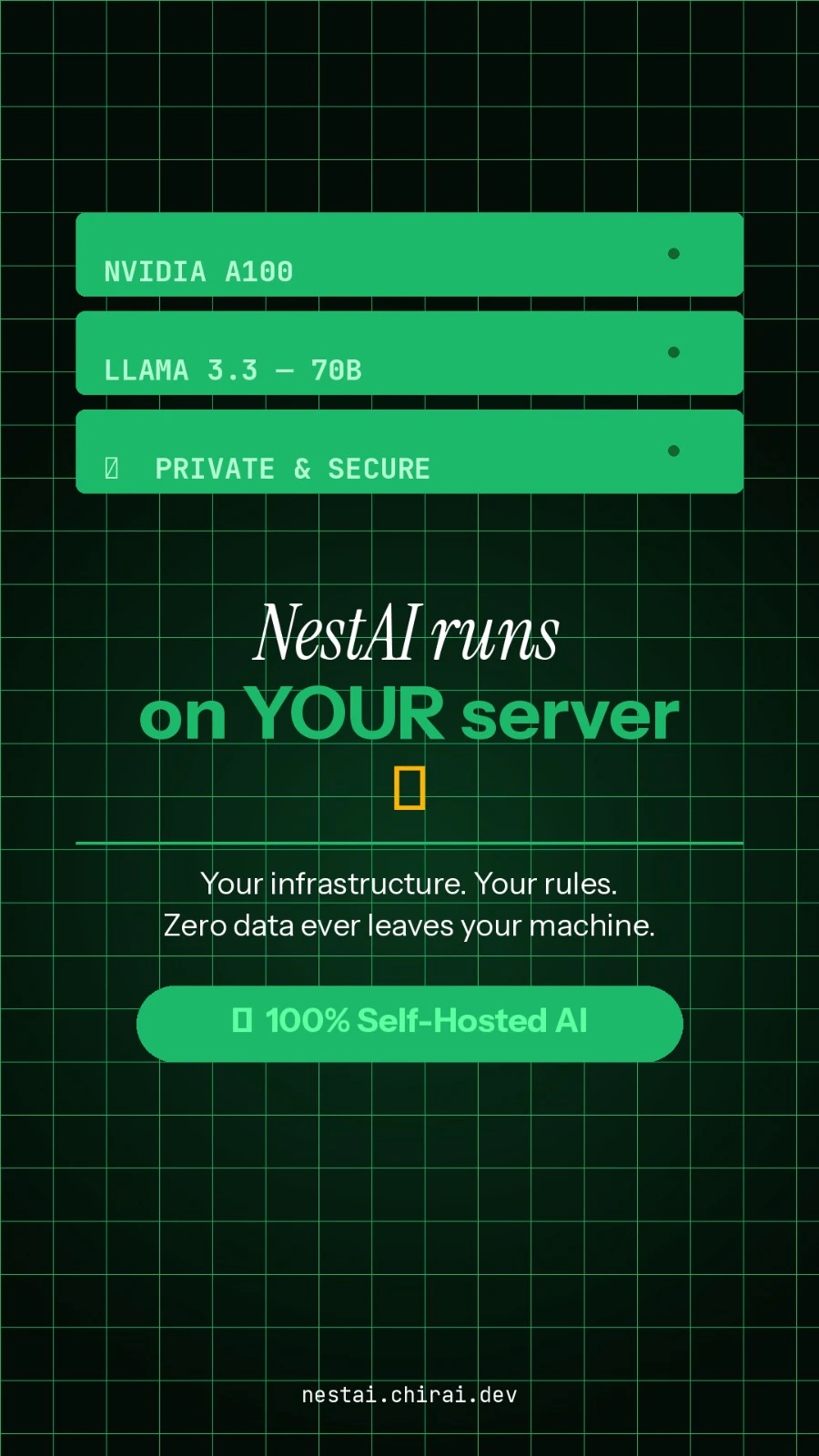 NVIDIA A100

LLAMA 3.3 — 70B

PRIVATE & SECURE

NestAI runs
on YOUR server

Your infrastructure. Your rules.
Zero data ever leaves your machine.

100% Self-Hosted AI

nestai.chirai.dev