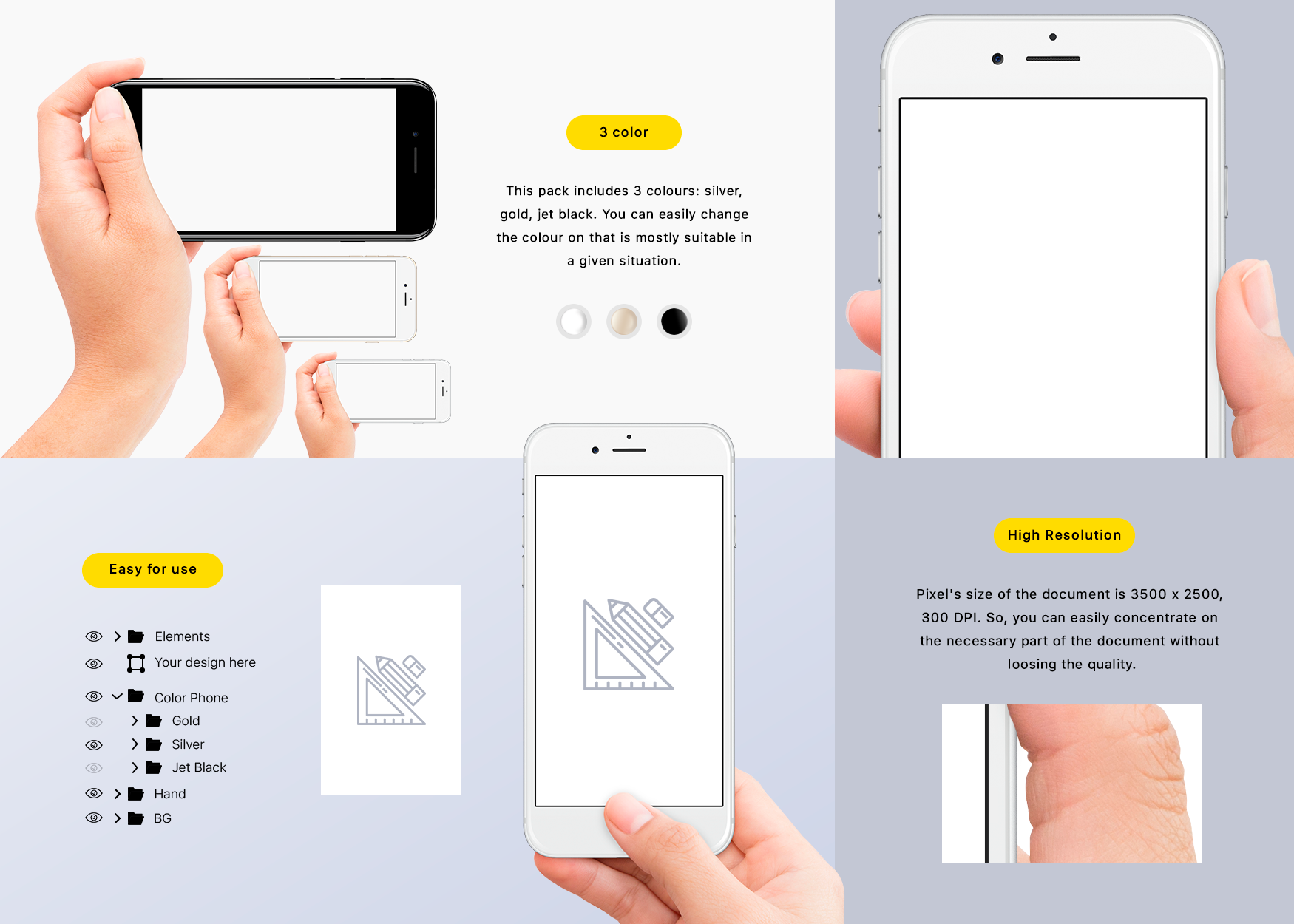 3 color

This pack includes 3 colours: silver, gold, jet black. You can easily change the colour on that is mostly suitable in a given situation.

Easy for use

Elements
Your design here
Color Phone
Gold
Silver
Jet Black
Hand
BG

High Resolution

Pixel's size of the document is 3500 x 2500, 300 DPI. So, you can easily concentrate on the necessary part of the document without loosing the quality.